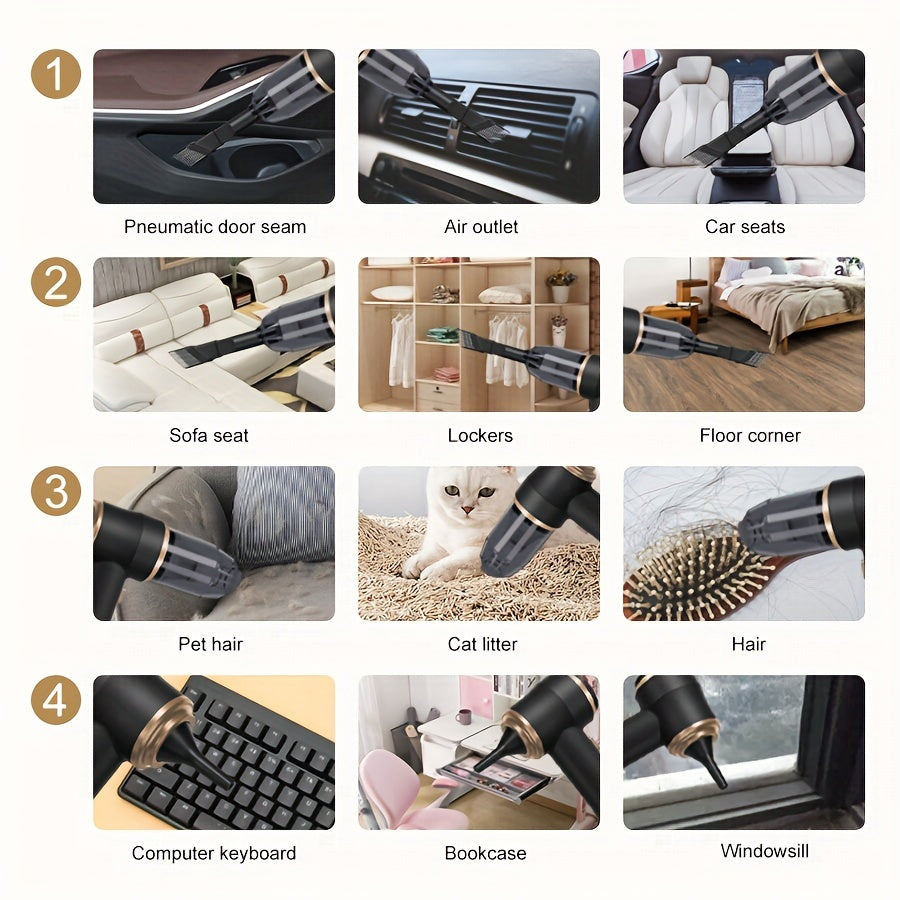 1

Pneumatic door seam

Air outlet

Car seats

2

Sofa seat

Lockers

Floor corner

3

Pet hair

Cat litter

Hair

4

Computer keyboard

Bookcase

Windowsill