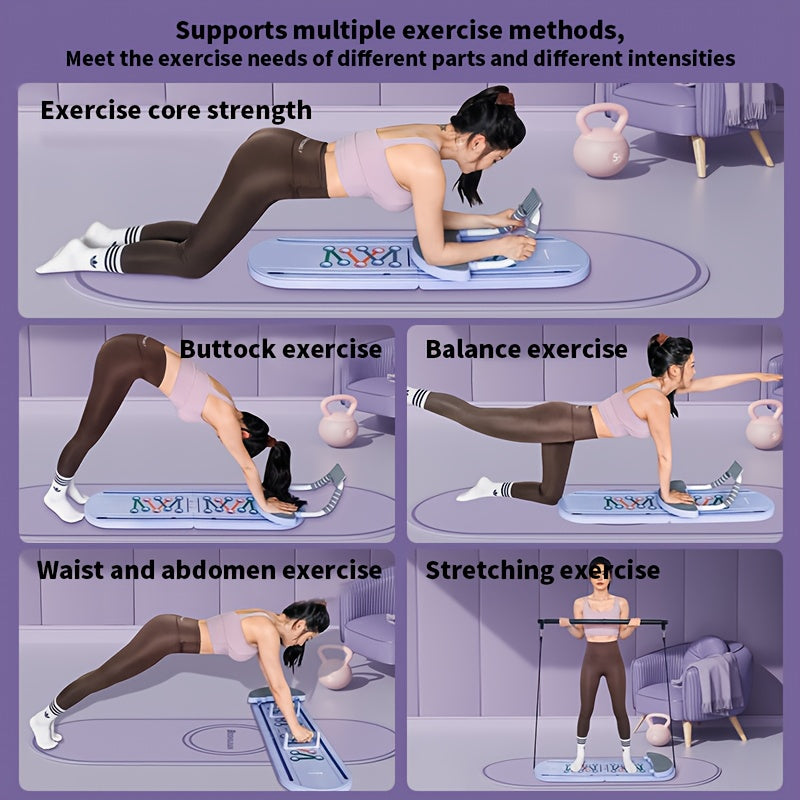 Supports multiple exercise methods,
Meet the exercise needs of different parts and different intensities

Exercise core strength

Buttock exercise

Balance exercise

Waist and abdomen exercise

Stretching exercise