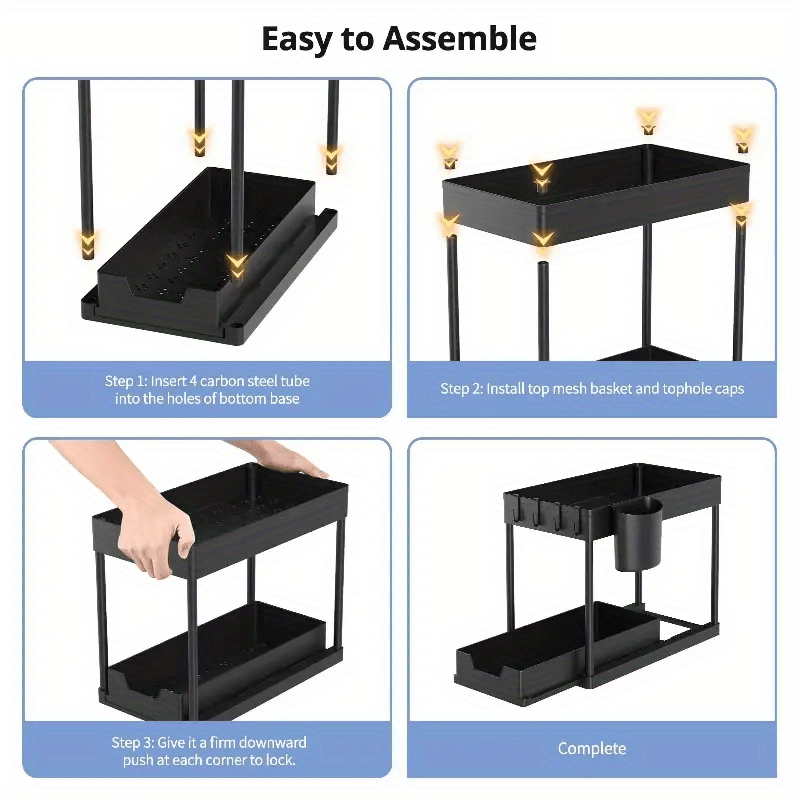 Easy to Assemble

Step 1: Insert 4 carbon steel tube into the holes of bottom base

Step 2: Install top mesh basket and tophole caps

Step 3: Give it a firm downward push at each corner to lock.

Complete