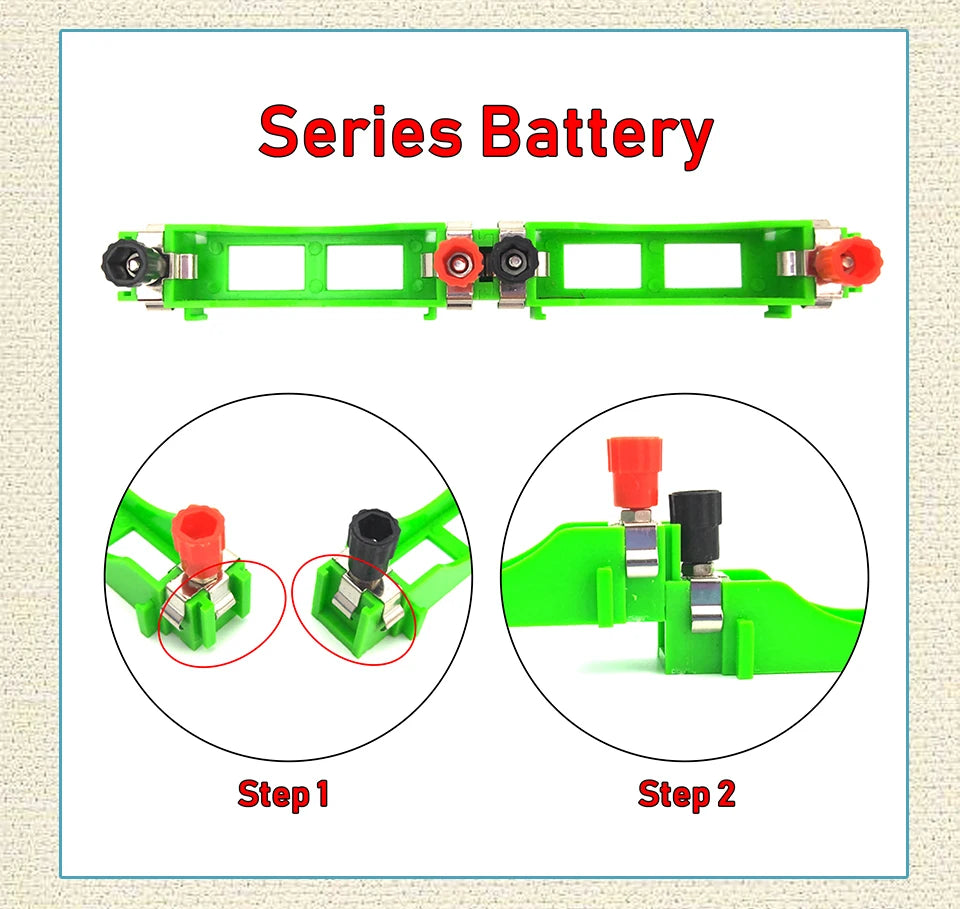 Series Battery

Step 1

Step 2