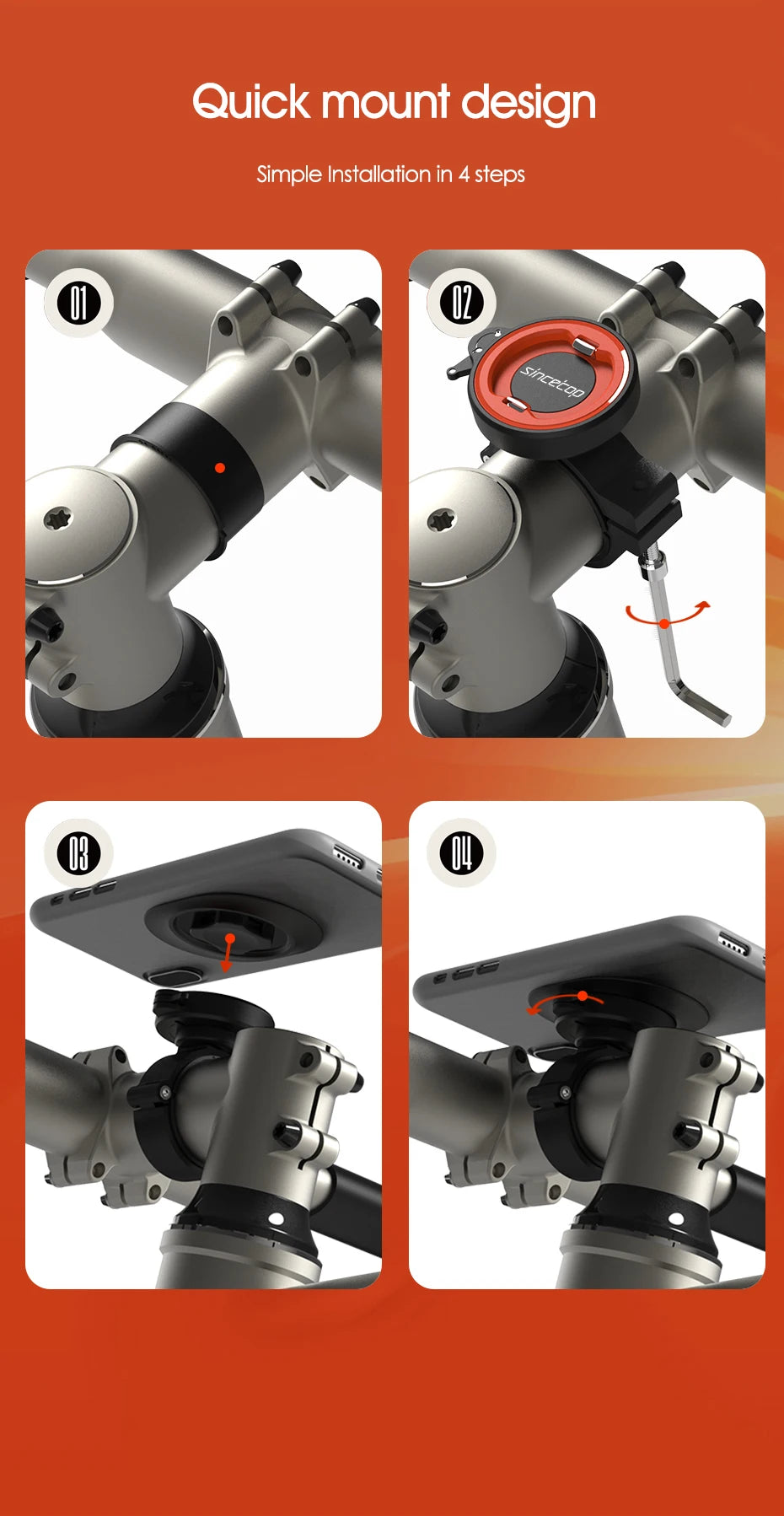 Quick mount design

Simple Installation in 4 steps

01

02

sincetop

03

04