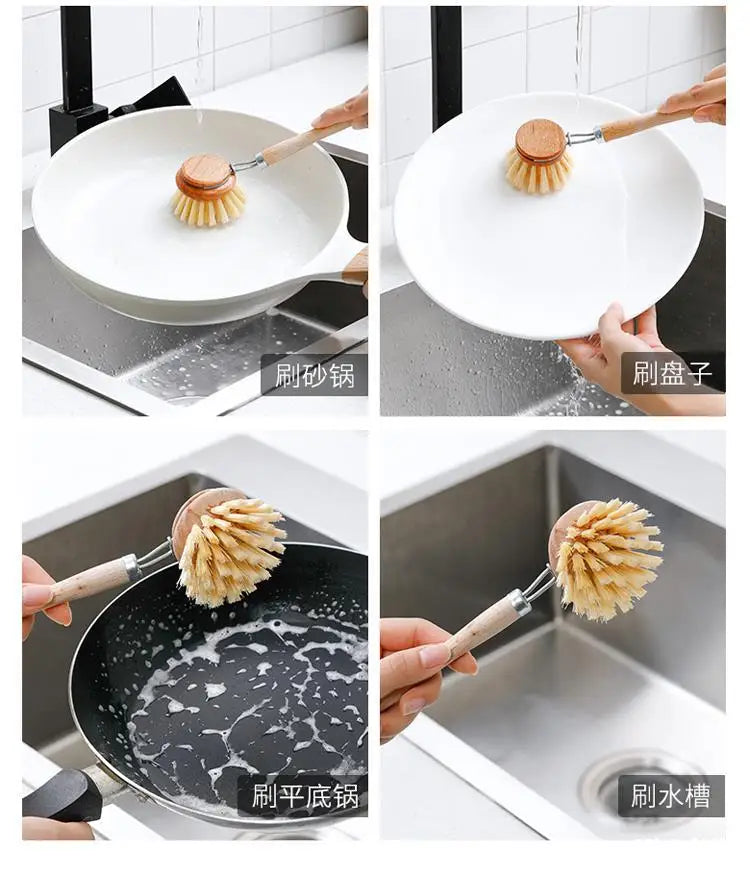 刷砂锅

刷盘子

刷平底锅

刷水槽