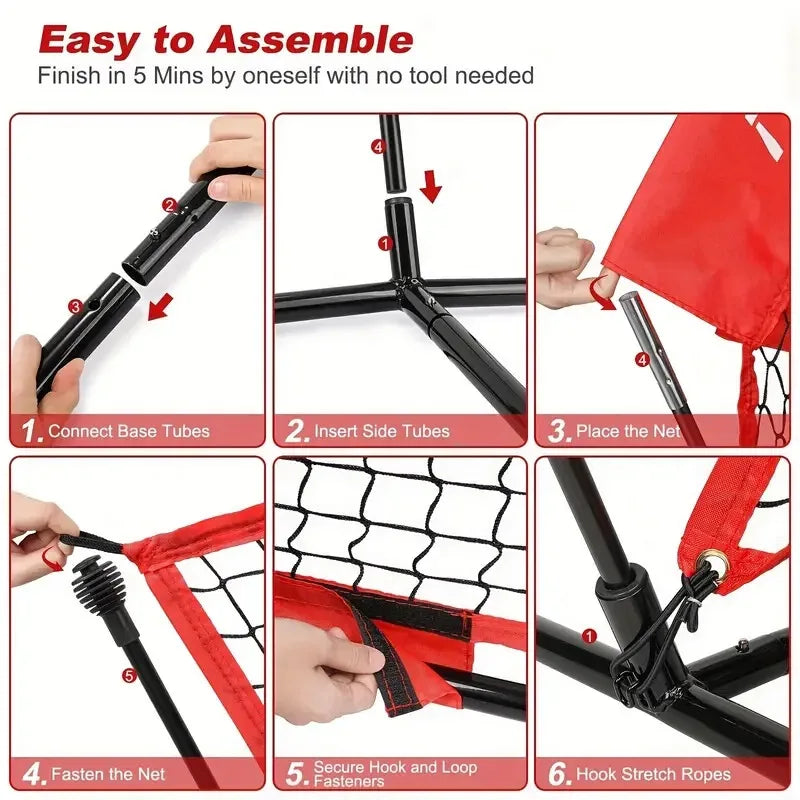 Easy to Assemble
Finish in 5 Mins by oneself with no tool needed

2
3
1. Connect Base Tubes

4
1
2. Insert Side Tubes

4
3. Place the Net

5
4. Fasten the Net

5. Secure Hook and Loop Fasteners

1
6. Hook Stretch Ropes