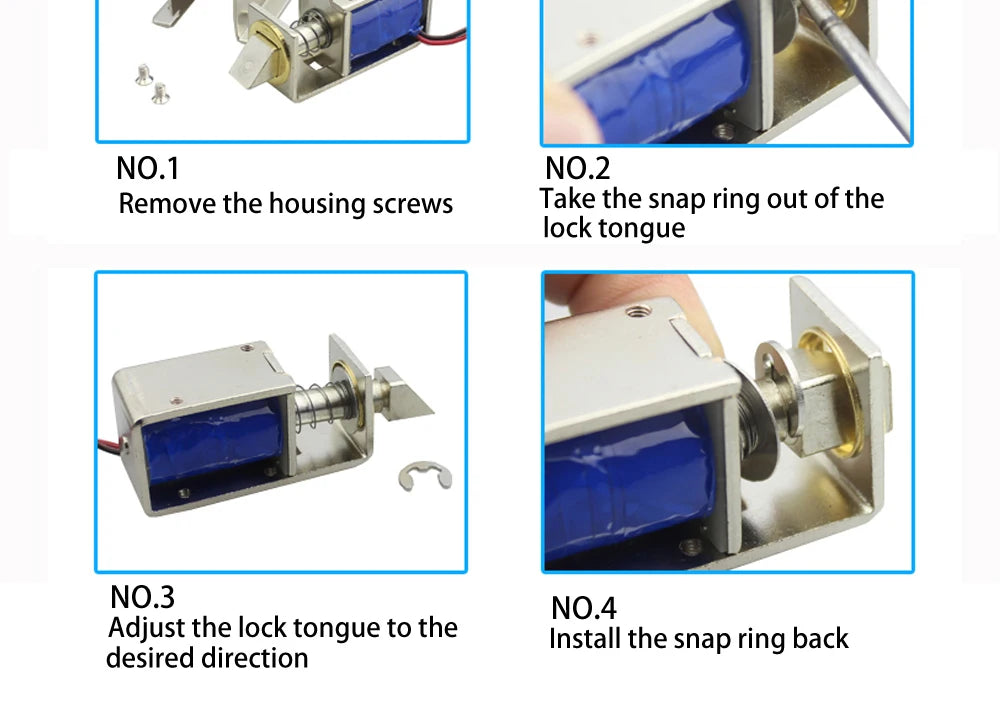 NO.1
Remove the housing screws

NO.2
Take the snap ring out of the lock tongue

NO.3
Adjust the lock tongue to the desired direction

NO.4
Install the snap ring back