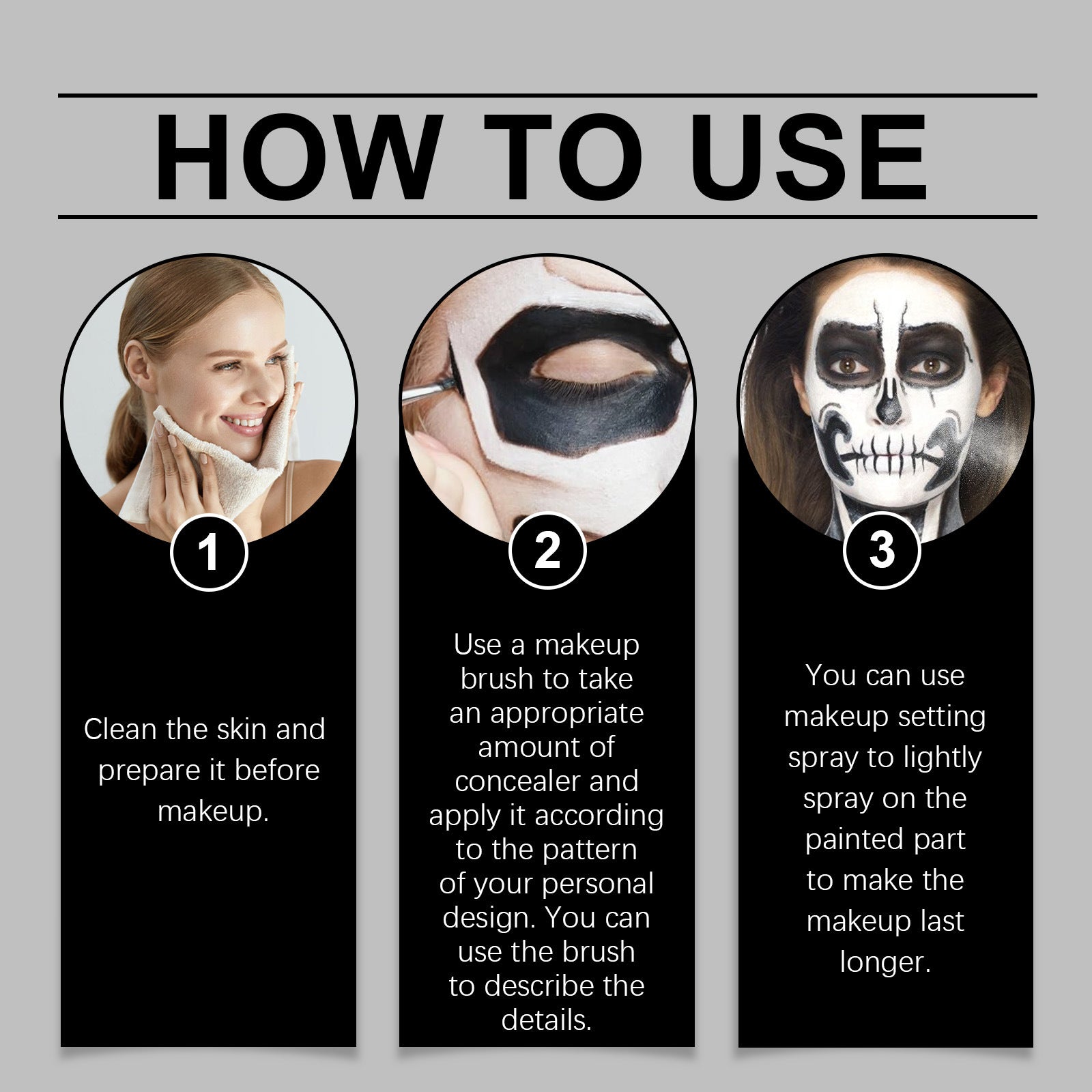 HOW TO USE

1

Clean the skin and prepare it before makeup.

2

Use a makeup brush to take an appropriate amount of concealer and apply it according to the pattern of your personal design. You can use the brush to describe the details.

3

You can use makeup setting spray to lightly spray on the painted part to make the makeup last longer.