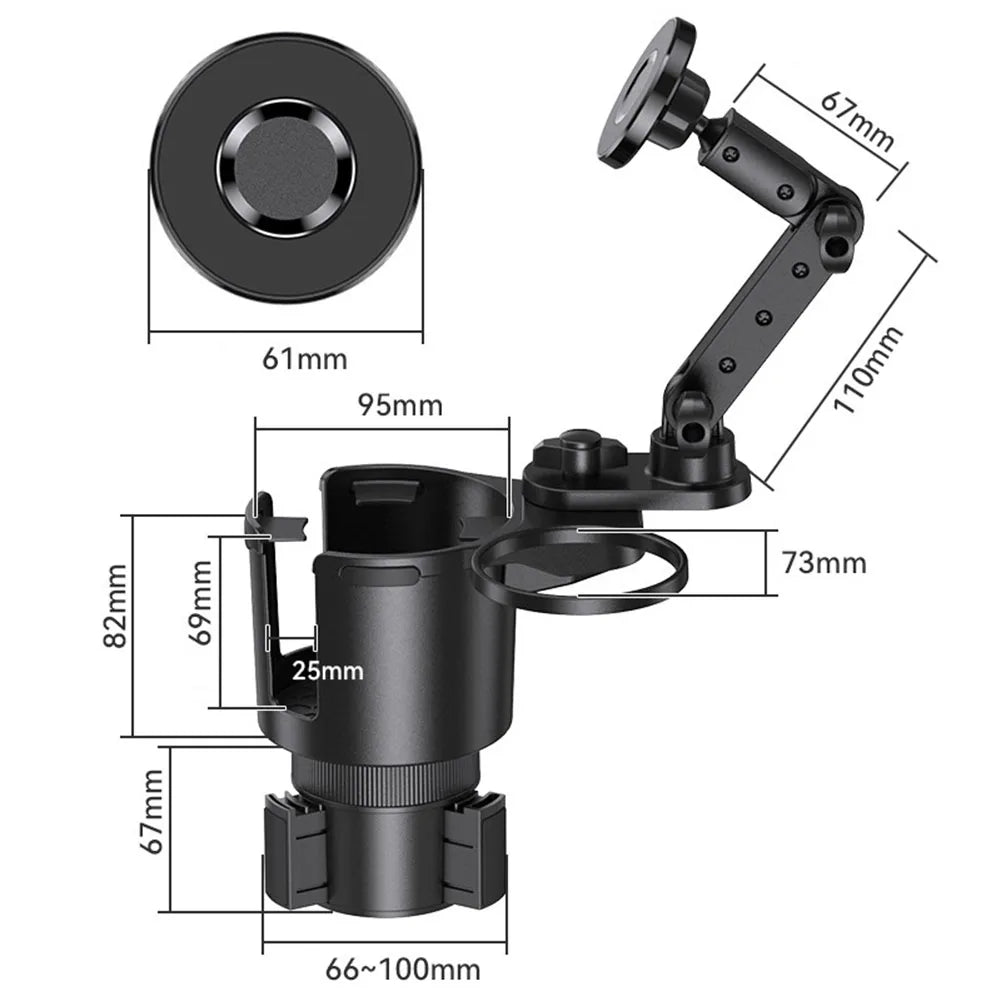 61mm
67mm
110mm
95mm
73mm
82mm
69mm
25mm
67mm
66~100mm