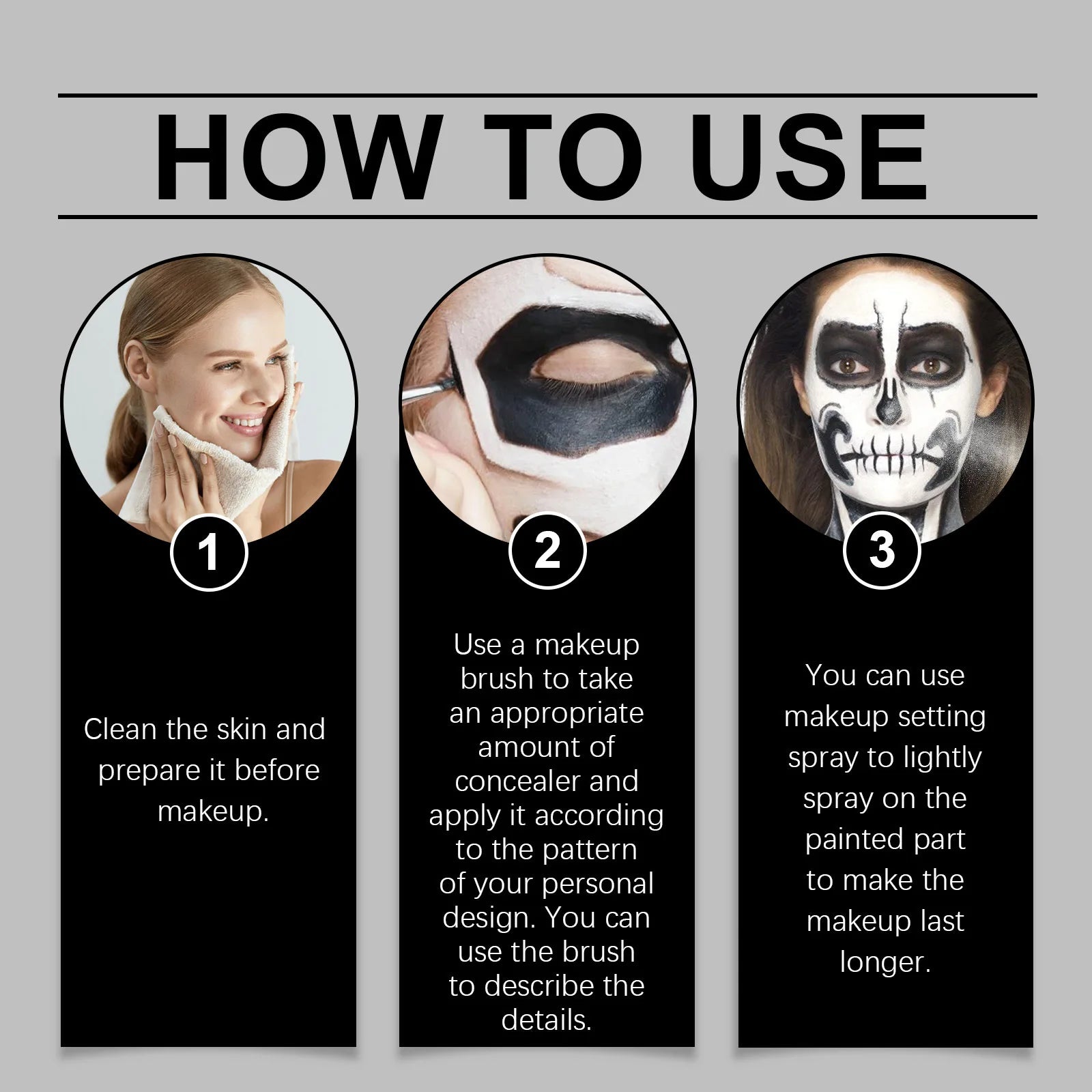 HOW TO USE

1

Clean the skin and prepare it before makeup.

2

Use a makeup brush to take an appropriate amount of concealer and apply it according to the pattern of your personal design. You can use the brush to describe the details.

3

You can use makeup setting spray to lightly spray on the painted part to make the makeup last longer.