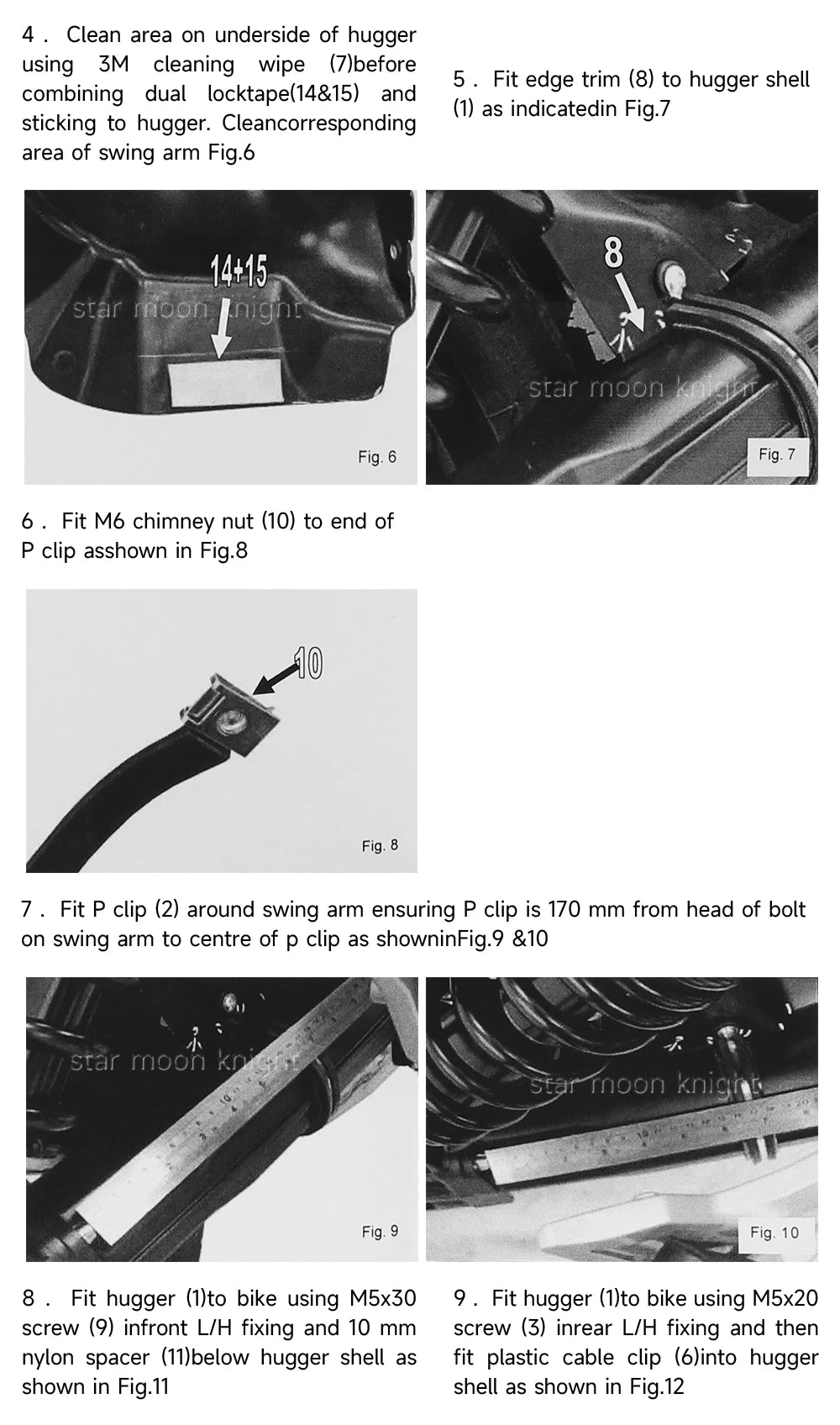 4 . Clean area on underside of hugger using 3M cleaning wipe (7)before combining dual locktape(14&15) and sticking to hugger. Cleancorresponding area of swing arm Fig.6

5 . Fit edge trim (8) to hugger shell (1) as indicatedin Fig.7

14+15

star moon knight

Fig. 6

8

star moon knight

Fig. 7

6 . Fit M6 chimney nut (10) to end of P clip asshown in Fig.8

10

Fig. 8

7 . Fit P clip (2) around swing arm ensuring P clip is 170 mm from head of bolt on swing arm to centre of p clip as showninFig.9 &10

star moon knight

Fig. 9

star moon knight

Fig. 10

8 . Fit hugger (1)to bike using M5x30 screw (9) infront L/H fixing and 10 mm nylon spacer (11)below hugger shell as shown in Fig.11

9 . Fit hugger (1)to bike using M5x20 screw (3) inrear L/H fixing and then fit plastic cable clip (6)into hugger shell as shown in Fig.12