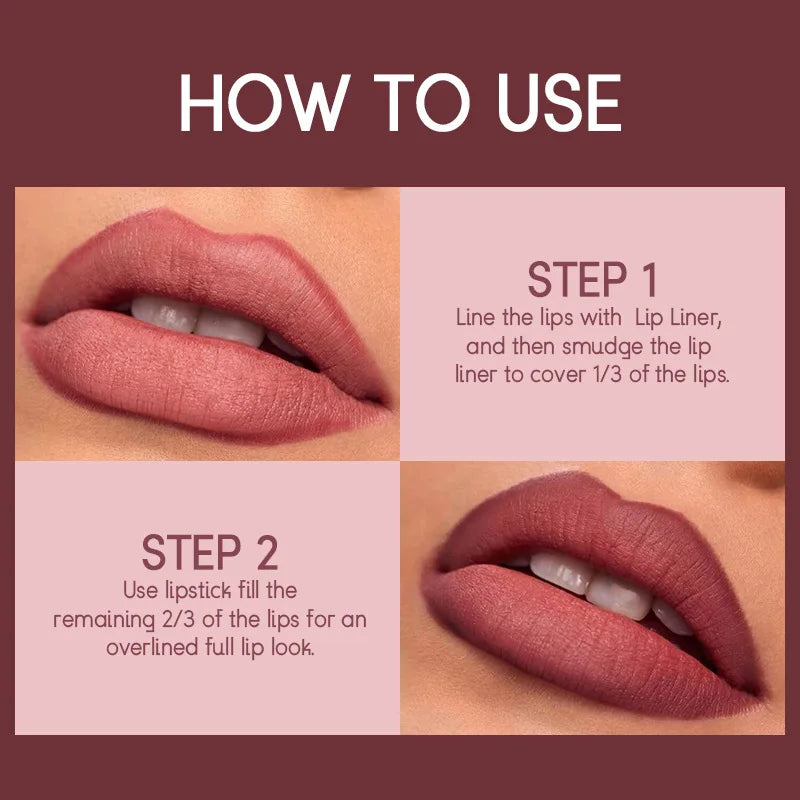 HOW TO USE

STEP 1
Line the lips with Lip Liner, and then smudge the lip liner to cover 1/3 of the lips.

STEP 2
Use lipstick fill the remaining 2/3 of the lips for an overlined full lip look.