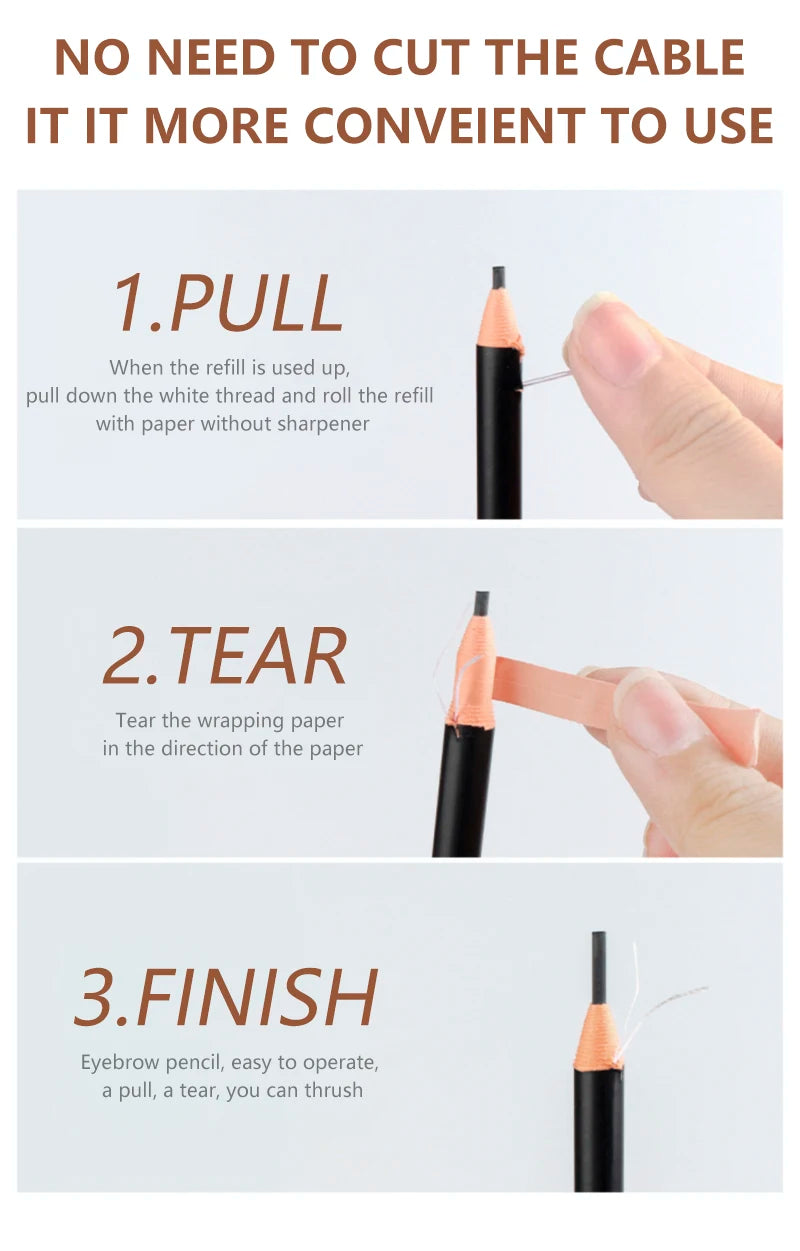 NO NEED TO CUT THE CABLE
IT IT MORE CONVEIENT TO USE

1.PULL
When the refill is used up, pull down the white thread and roll the refill with paper without sharpener

2.TEAR
Tear the wrapping paper in the direction of the paper

3.FINISH
Eyebrow pencil, easy to operate, a pull, a tear, you can thrush