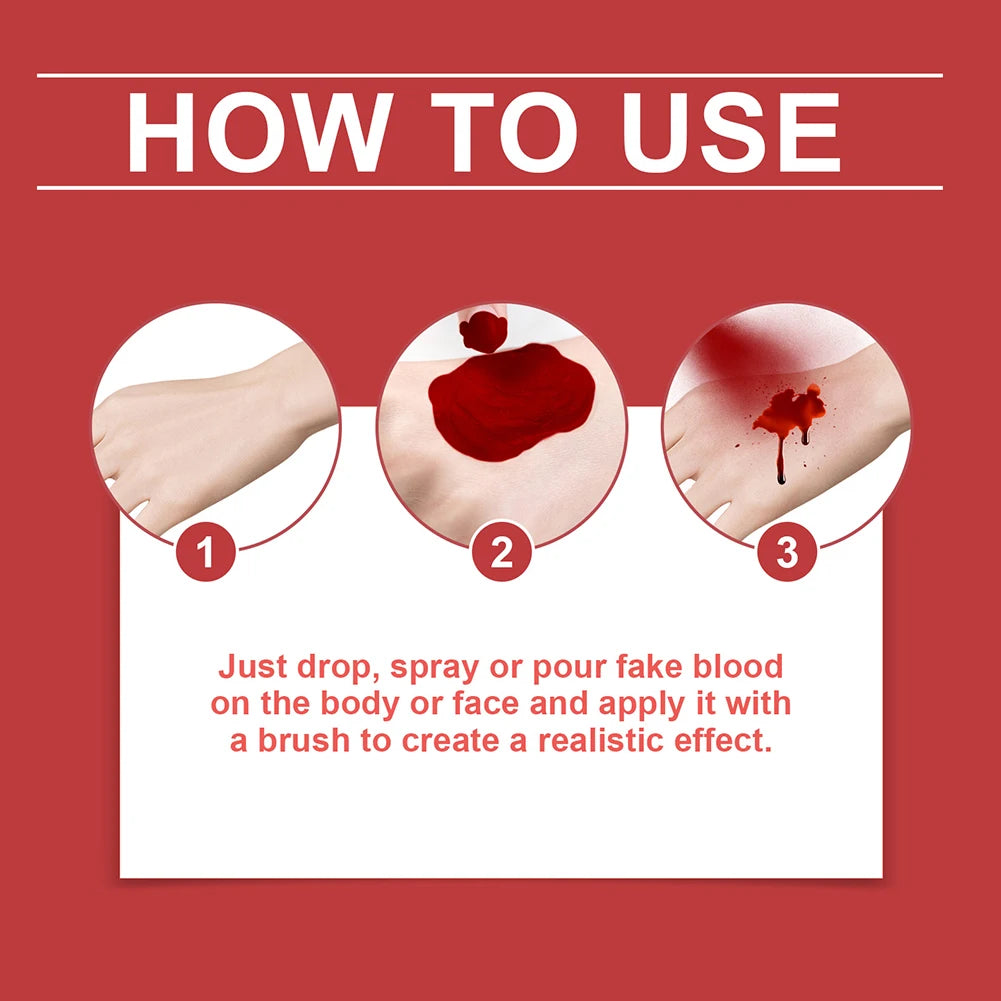 HOW TO USE

1

2

3

Just drop, spray or pour fake blood on the body or face and apply it with a brush to create a realistic effect.