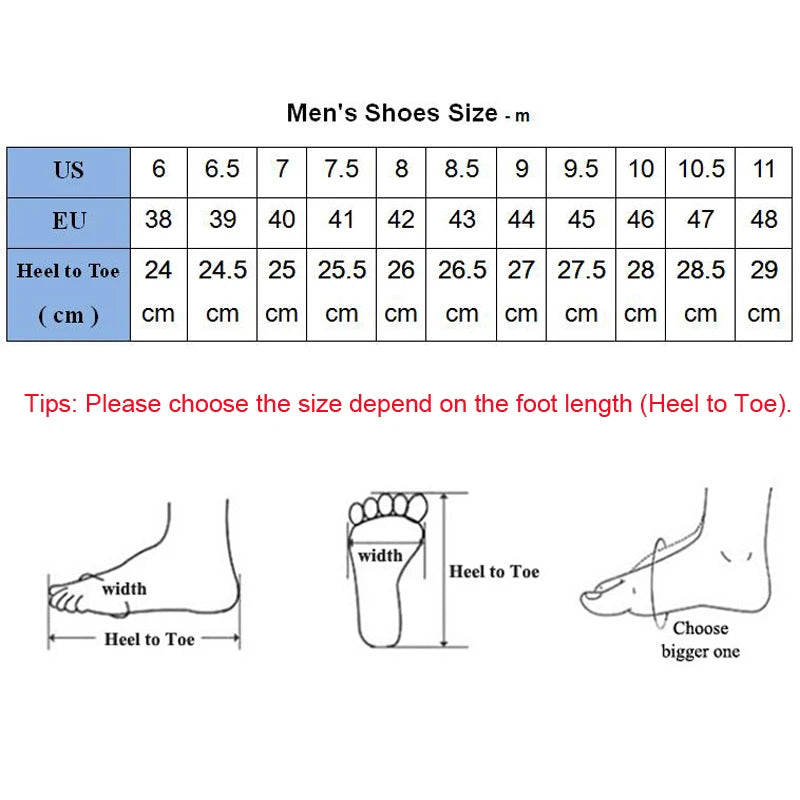 Men's Shoes Size - m

| US | 6 | 6.5 | 7 | 7.5 | 8 | 8.5 | 9 | 9.5 | 10 | 10.5 | 11 |
|---|---|---|---|---|---|---|---|---|---|---|---|
| EU | 38 | 39 | 40 | 41 | 42 | 43 | 44 | 45 | 46 | 47 | 48 |
| Heel to Toe ( cm ) | 24 cm | 24.5 cm | 25 cm | 25.5 cm | 26 cm | 26.5 cm | 27 cm | 27.5 cm | 28 cm | 28.5 cm | 29 cm |

Tips: Please choose the size depend on the foot length (Heel to Toe).

width
Heel to Toe

width
Heel to Toe

Choose bigger one