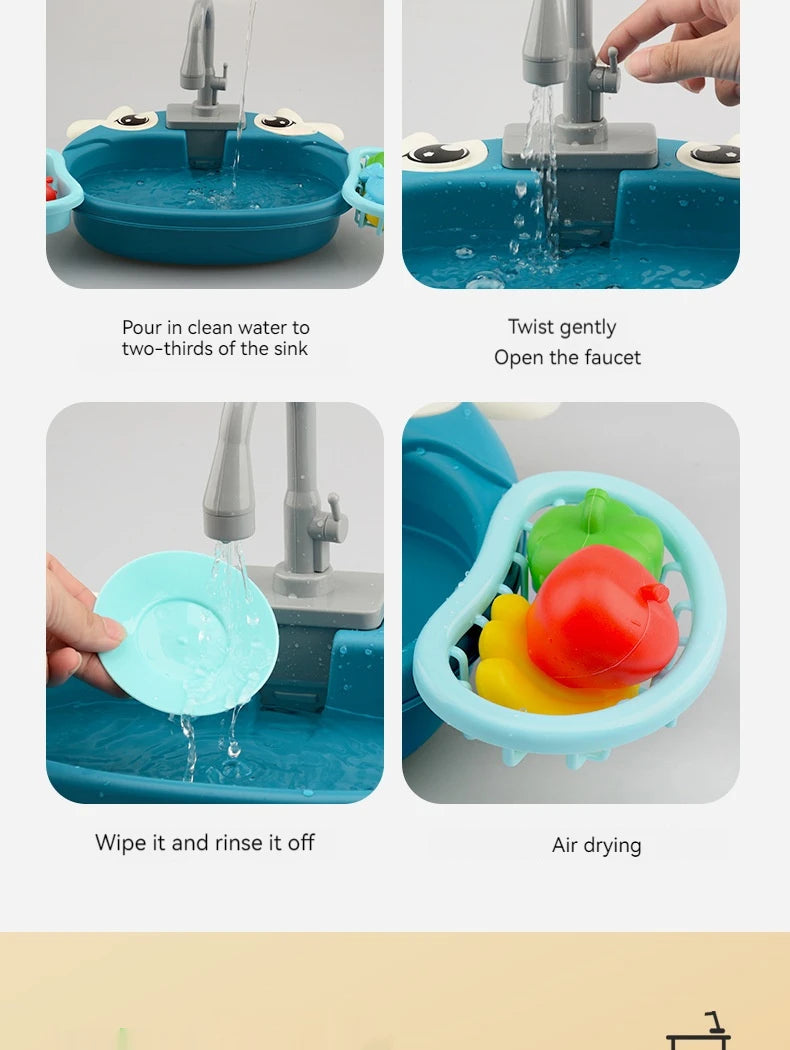 Pour in clean water to two-thirds of the sink

Twist gently
Open the faucet

Wipe it and rinse it off

Air drying