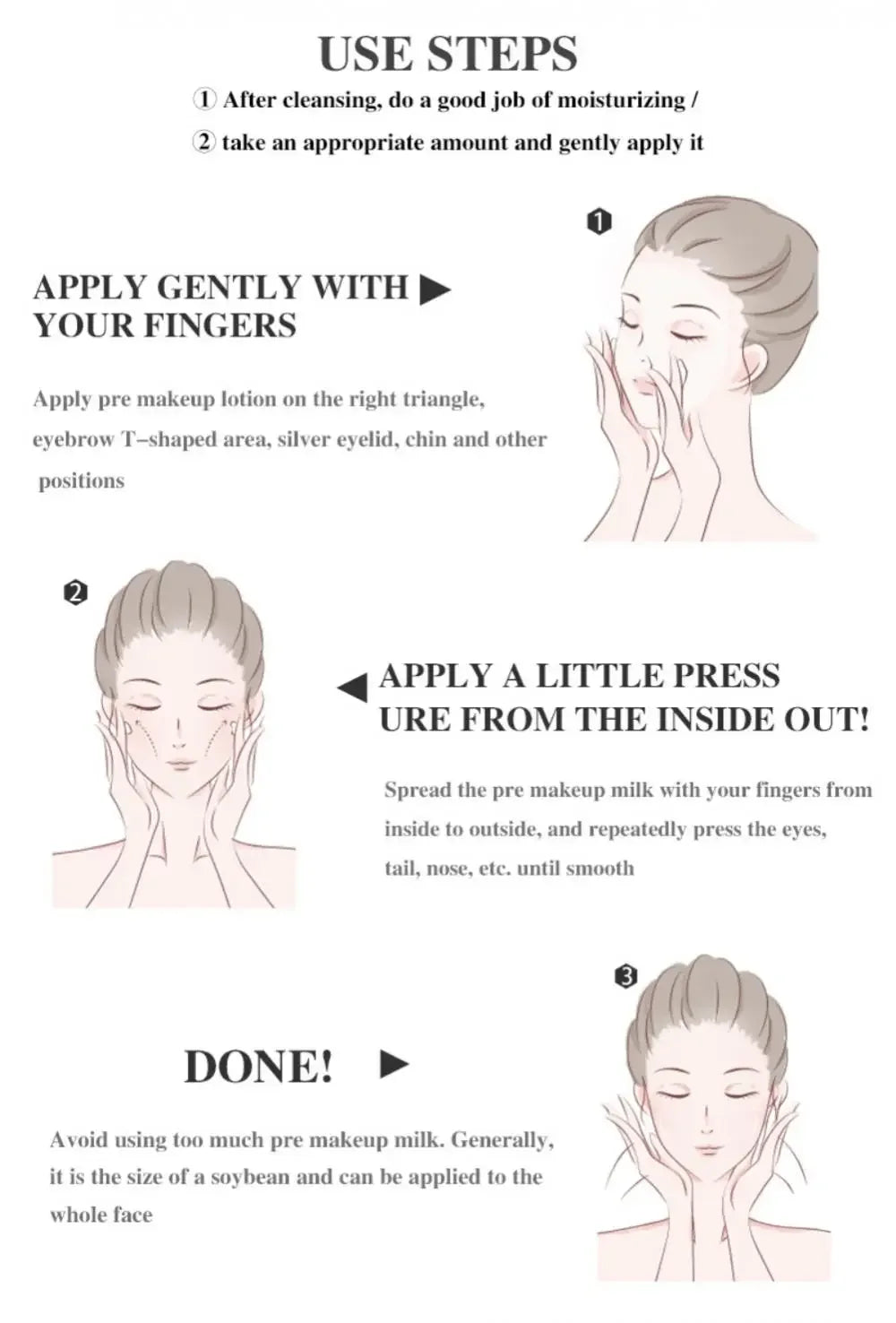 USE STEPS

① After cleansing, do a good job of moisturizing /

② take an appropriate amount and gently apply it

❶

APPLY GENTLY WITH ▶
YOUR FINGERS

Apply pre makeup lotion on the right triangle, eyebrow T–shaped area, silver eyelid, chin and other positions

❷

◀ APPLY A LITTLE PRESS URE FROM THE INSIDE OUT!

Spread the pre makeup milk with your fingers from inside to outside, and repeatedly press the eyes, tail, nose, etc. until smooth

❸

DONE! ▶

Avoid using too much pre makeup milk. Generally, it is the size of a soybean and can be applied to the whole face