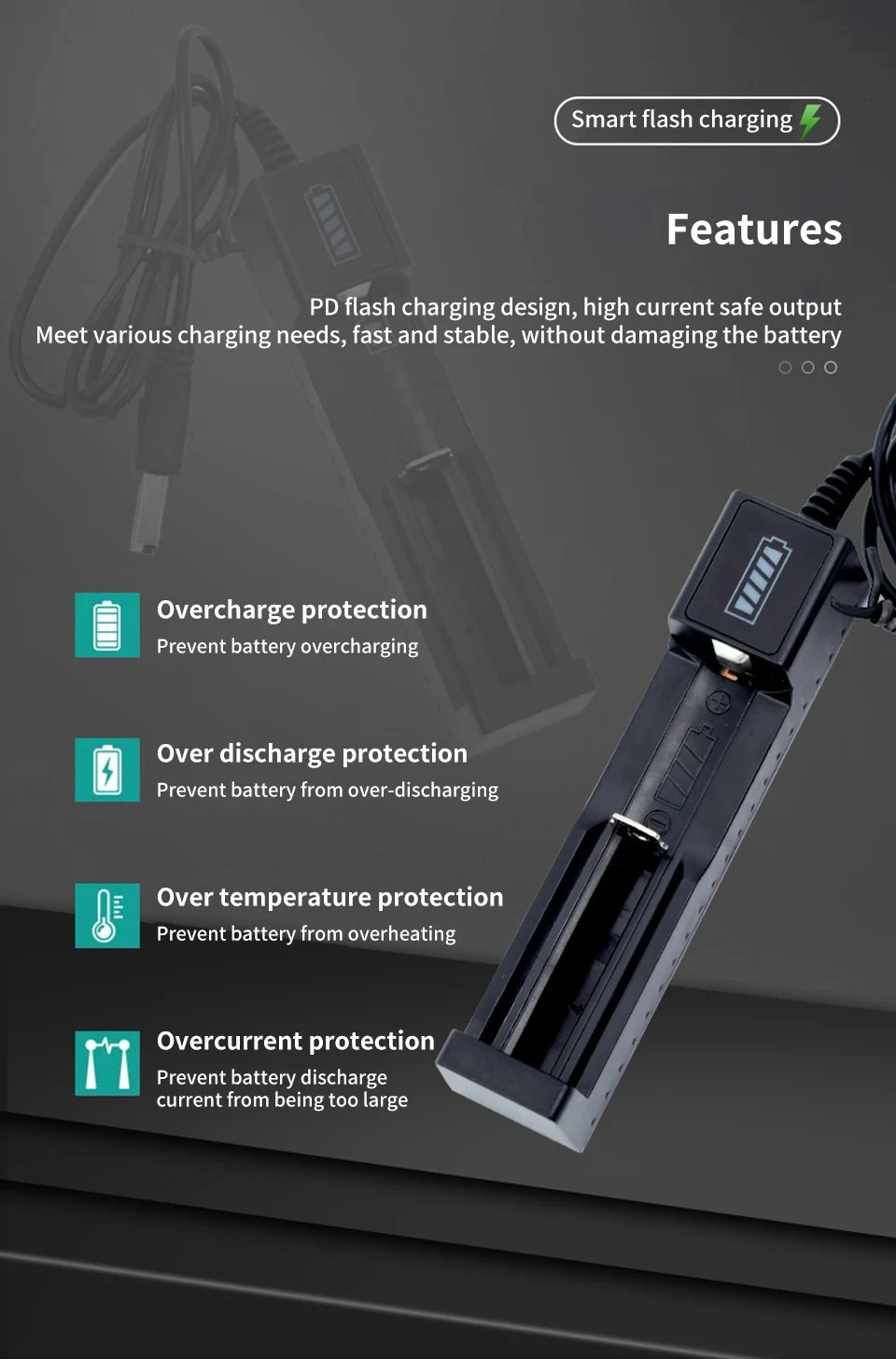 Smart flash charging

Features

PD flash charging design, high current safe output
Meet various charging needs, fast and stable, without damaging the battery

Overcharge protection
Prevent battery overcharging

Over discharge protection
Prevent battery from over-discharging

Over temperature protection
Prevent battery from overheating

Overcurrent protection
Prevent battery discharge current from being too large