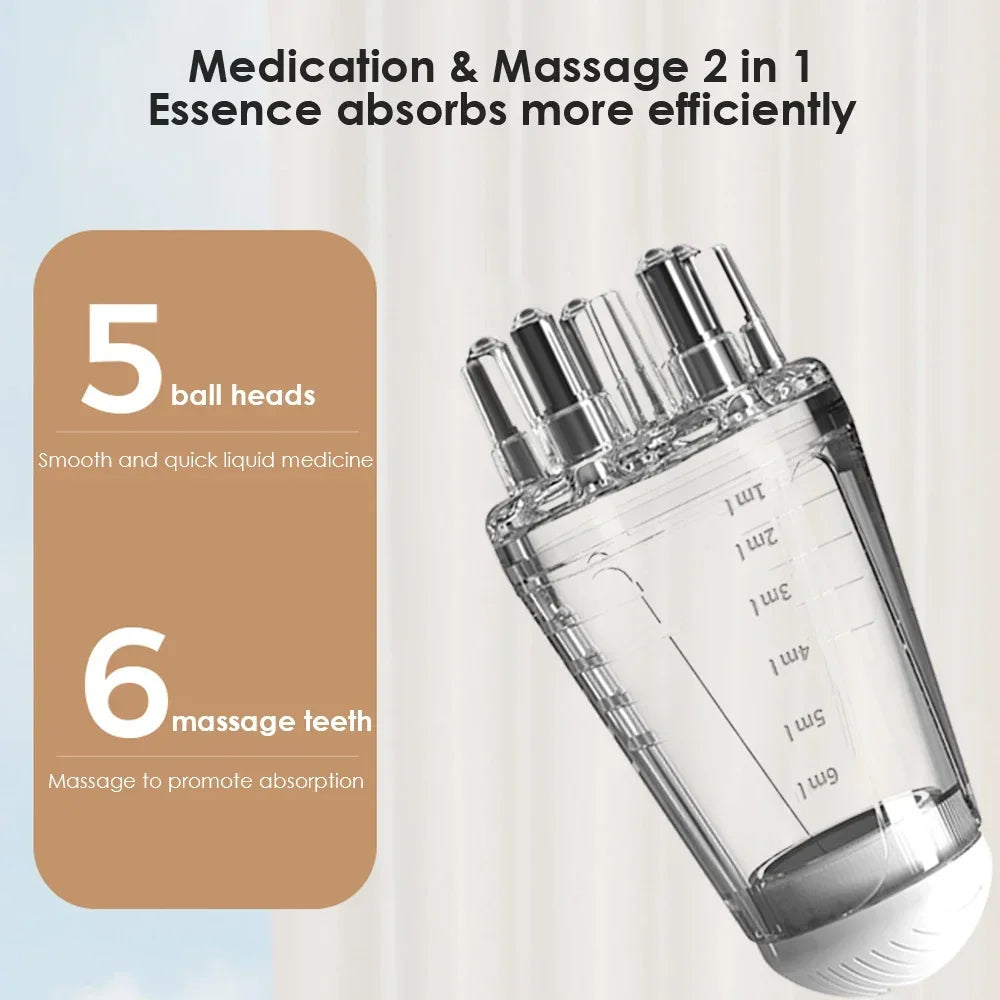 Medication & Massage 2 in 1
Essence absorbs more efficiently

5 ball heads

Smooth and quick liquid medicine

6 massage teeth

Massage to promote absorption

1ml
2ml
3ml
4ml
5ml
6ml