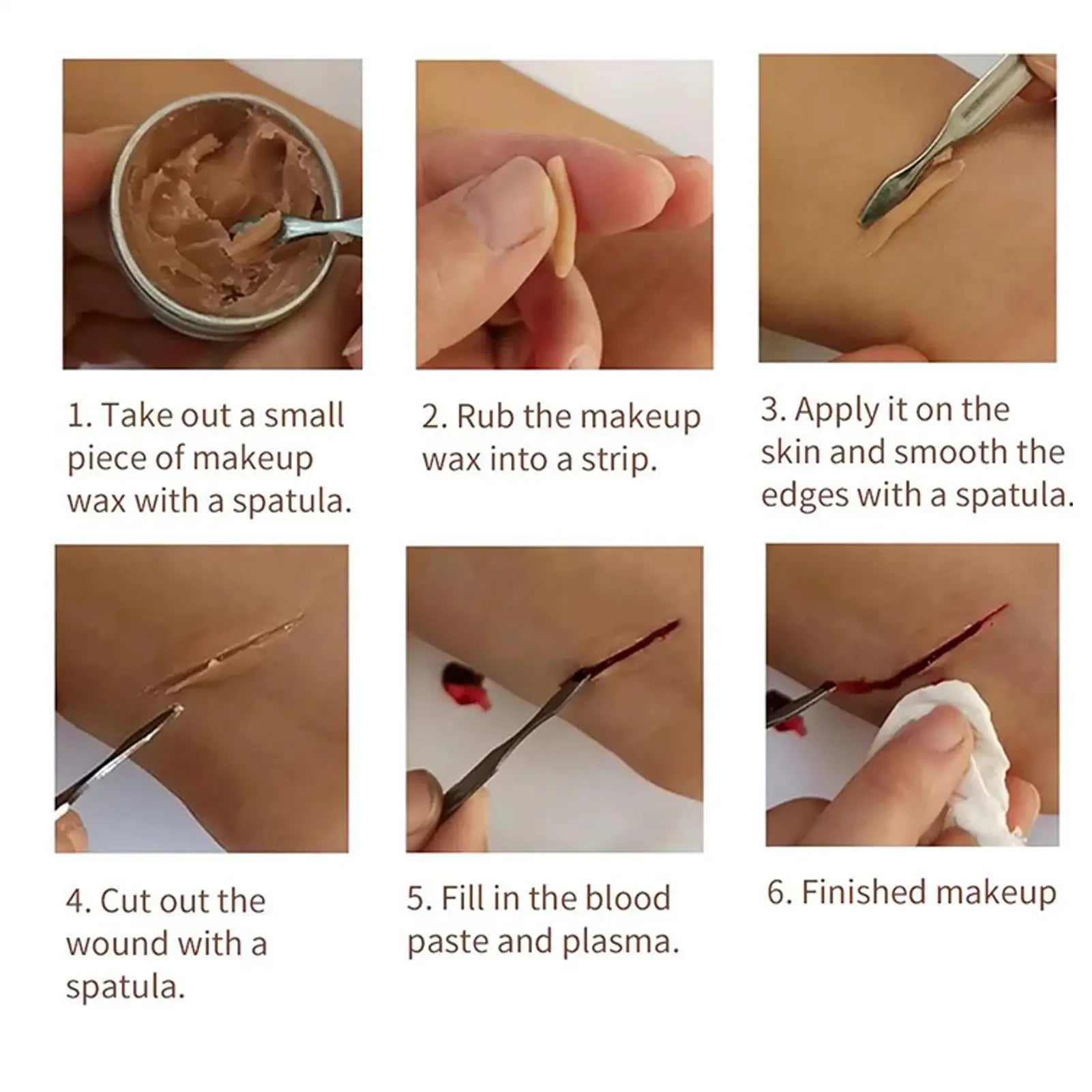 1. Take out a small piece of makeup wax with a spatula.

2. Rub the makeup wax into a strip.

3. Apply it on the skin and smooth the edges with a spatula.

4. Cut out the wound with a spatula.

5. Fill in the blood paste and plasma.

6. Finished makeup