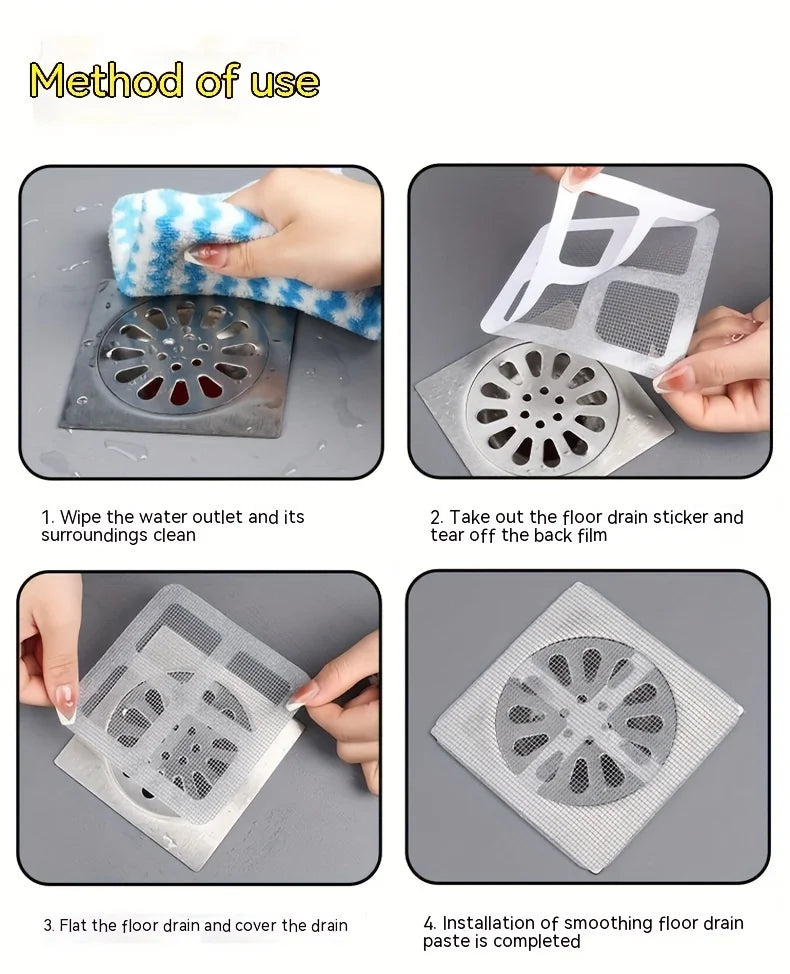 Method of use

1. Wipe the water outlet and its surroundings clean

2. Take out the floor drain sticker and tear off the back film

3. Flat the floor drain and cover the drain

4. Installation of smoothing floor drain paste is completed