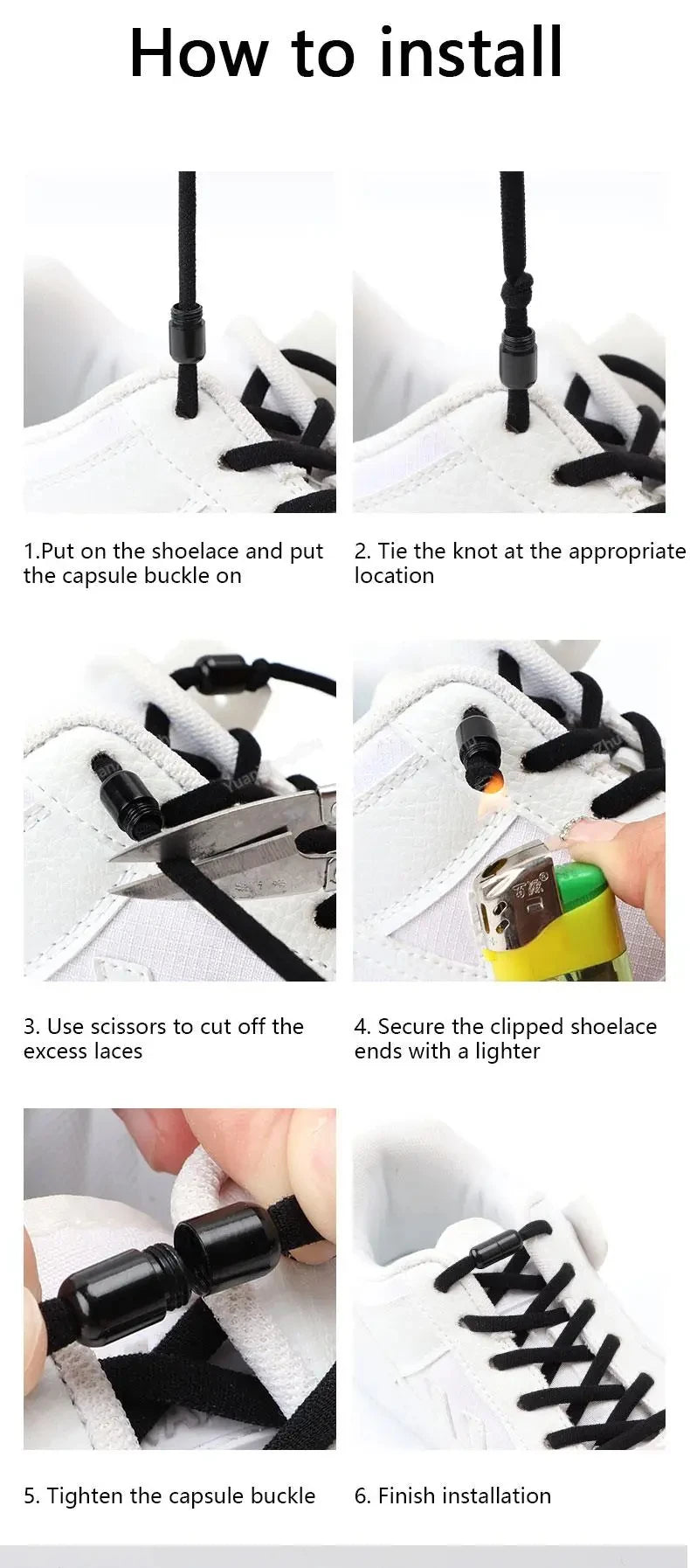 How to install

1.Put on the shoelace and put the capsule buckle on

2. Tie the knot at the appropriate location

3. Use scissors to cut off the excess laces

4. Secure the clipped shoelace ends with a lighter

5. Tighten the capsule buckle

6. Finish installation