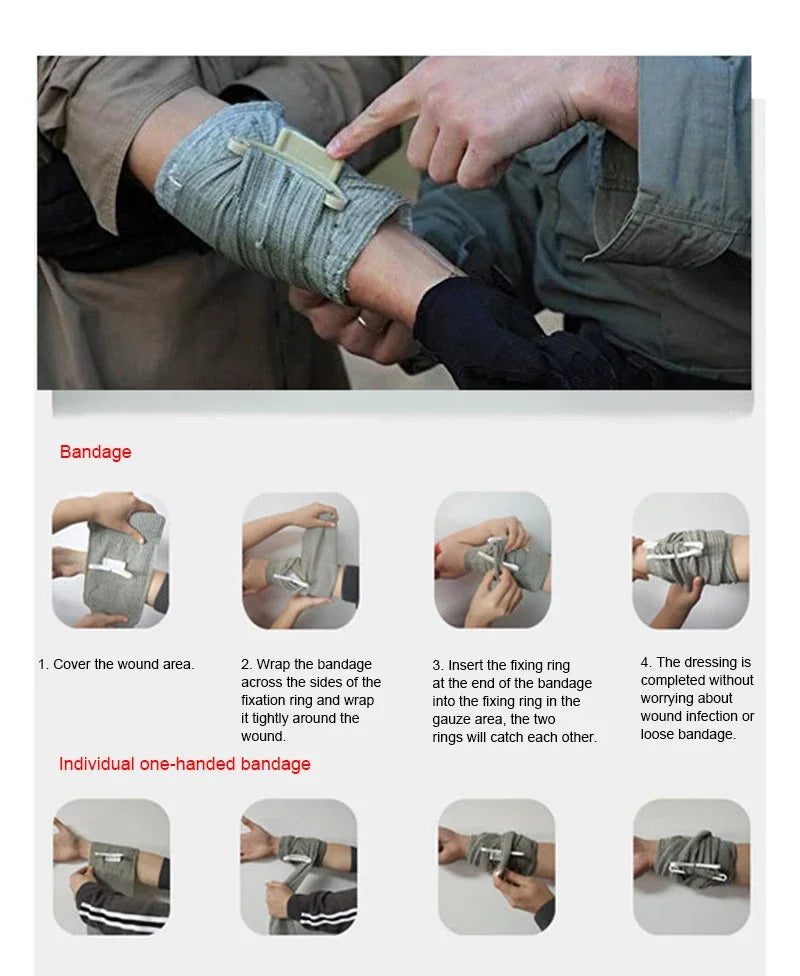 Bandage

1. Cover the wound area.

2. Wrap the bandage across the sides of the fixation ring and wrap it tightly around the wound.

3. Insert the fixing ring at the end of the bandage into the fixing ring in the gauze area, the two rings will catch each other.

4. The dressing is completed without worrying about wound infection or loose bandage.

Individual one-handed bandage