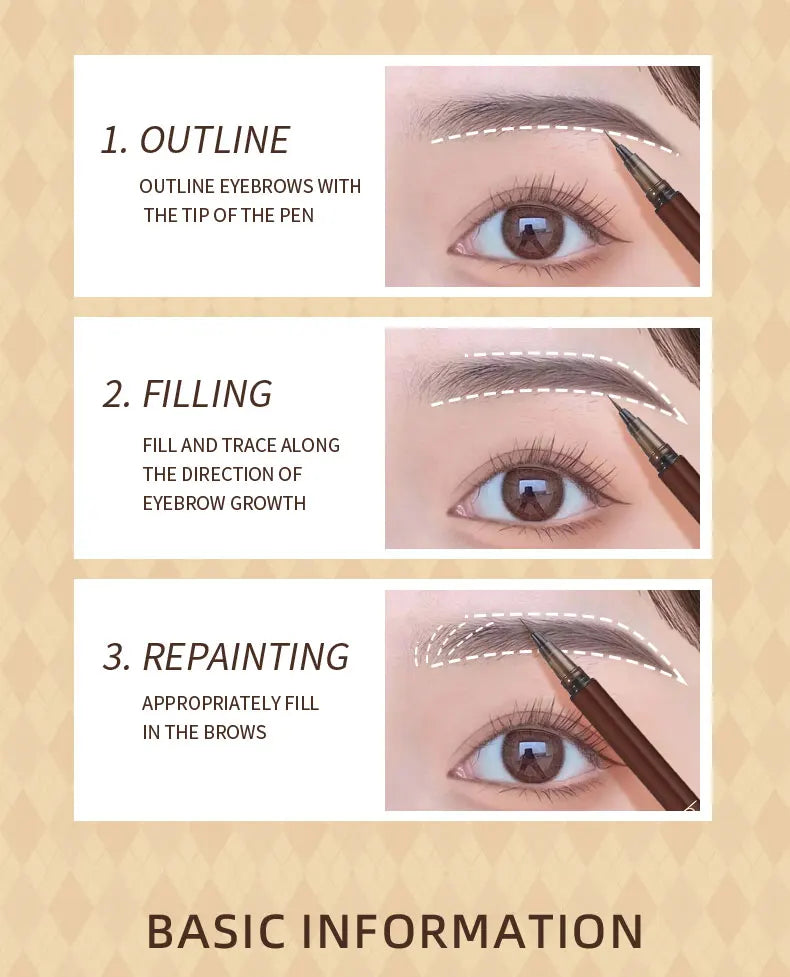 1. OUTLINE

OUTLINE EYEBROWS WITH THE TIP OF THE PEN

2. FILLING

FILL AND TRACE ALONG THE DIRECTION OF EYEBROW GROWTH

3. REPAINTING

APPROPRIATELY FILL IN THE BROWS

BASIC INFORMATION