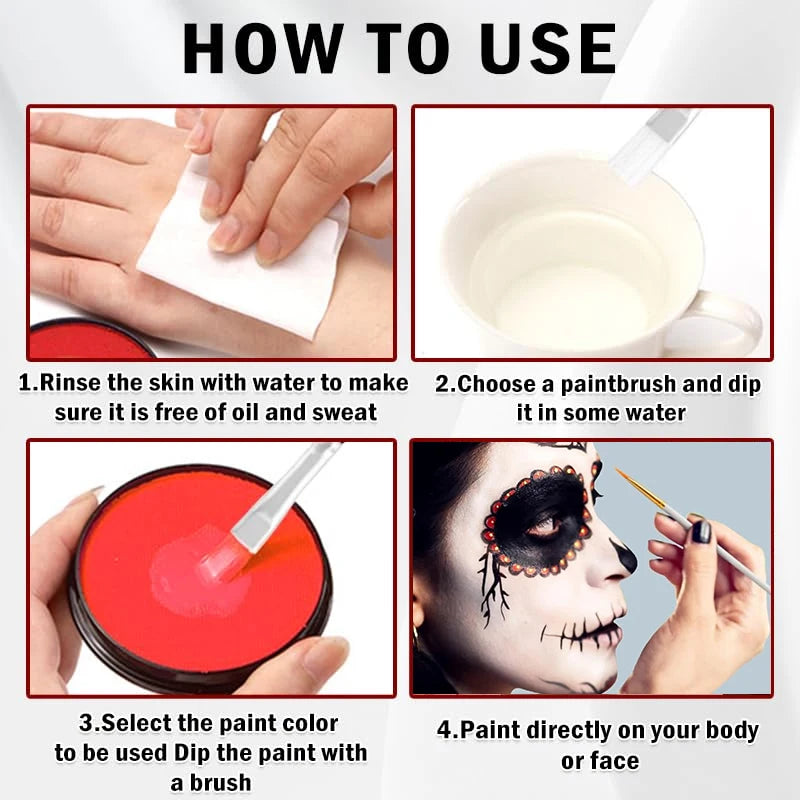 HOW TO USE

1.Rinse the skin with water to make sure it is free of oil and sweat

2.Choose a paintbrush and dip it in some water

3.Select the paint color to be used Dip the paint with a brush

4.Paint directly on your body or face