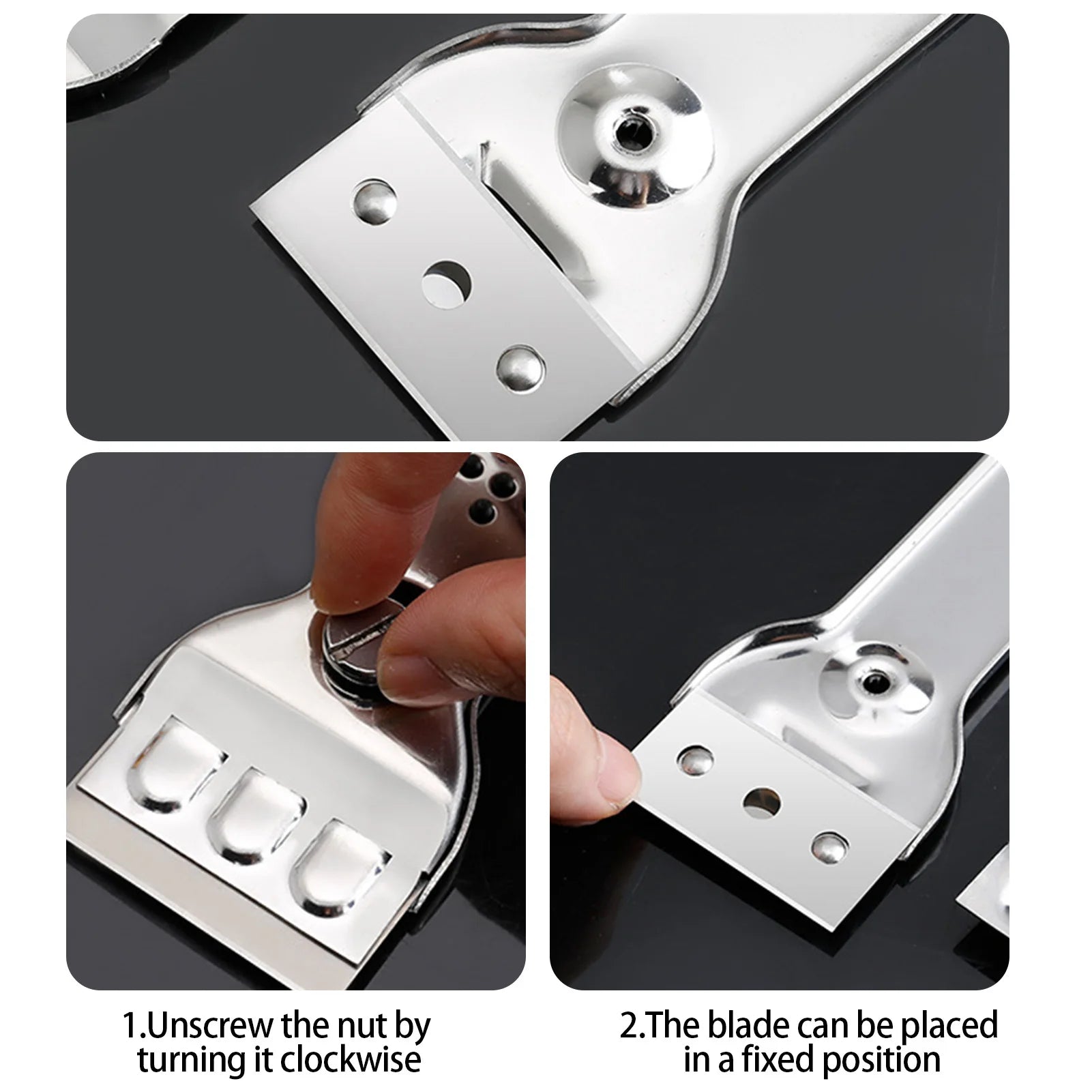 1.Unscrew the nut by turning it clockwise

2.The blade can be placed in a fixed position