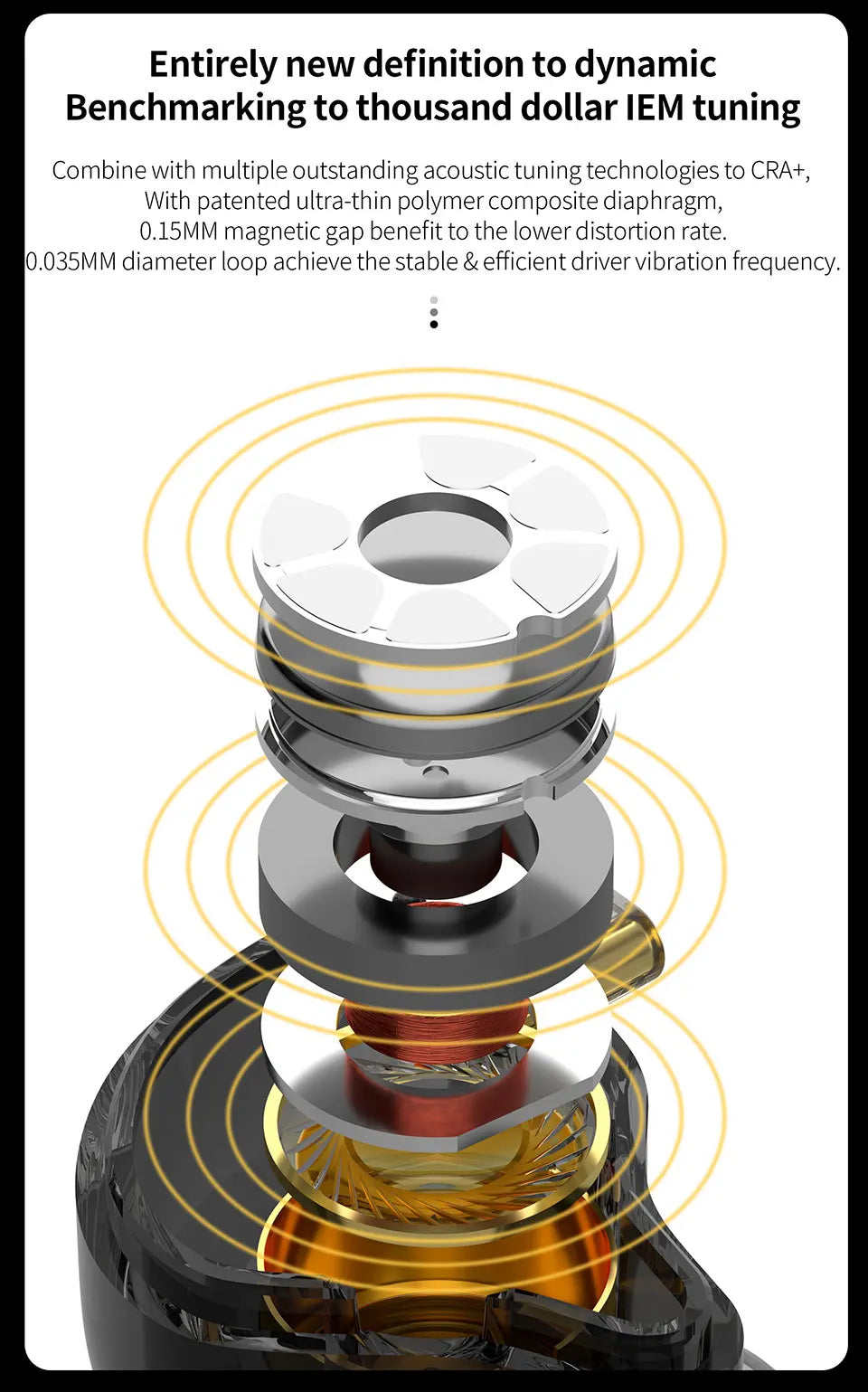 Entirely new definition to dynamic
Benchmarking to thousand dollar IEM tuning

Combine with multiple outstanding acoustic tuning technologies to CRA+,
With patented ultra-thin polymer composite diaphragm,
0.15MM magnetic gap benefit to the lower distortion rate.
0.035MM diameter loop achieve the stable & efficient driver vibration frequency.