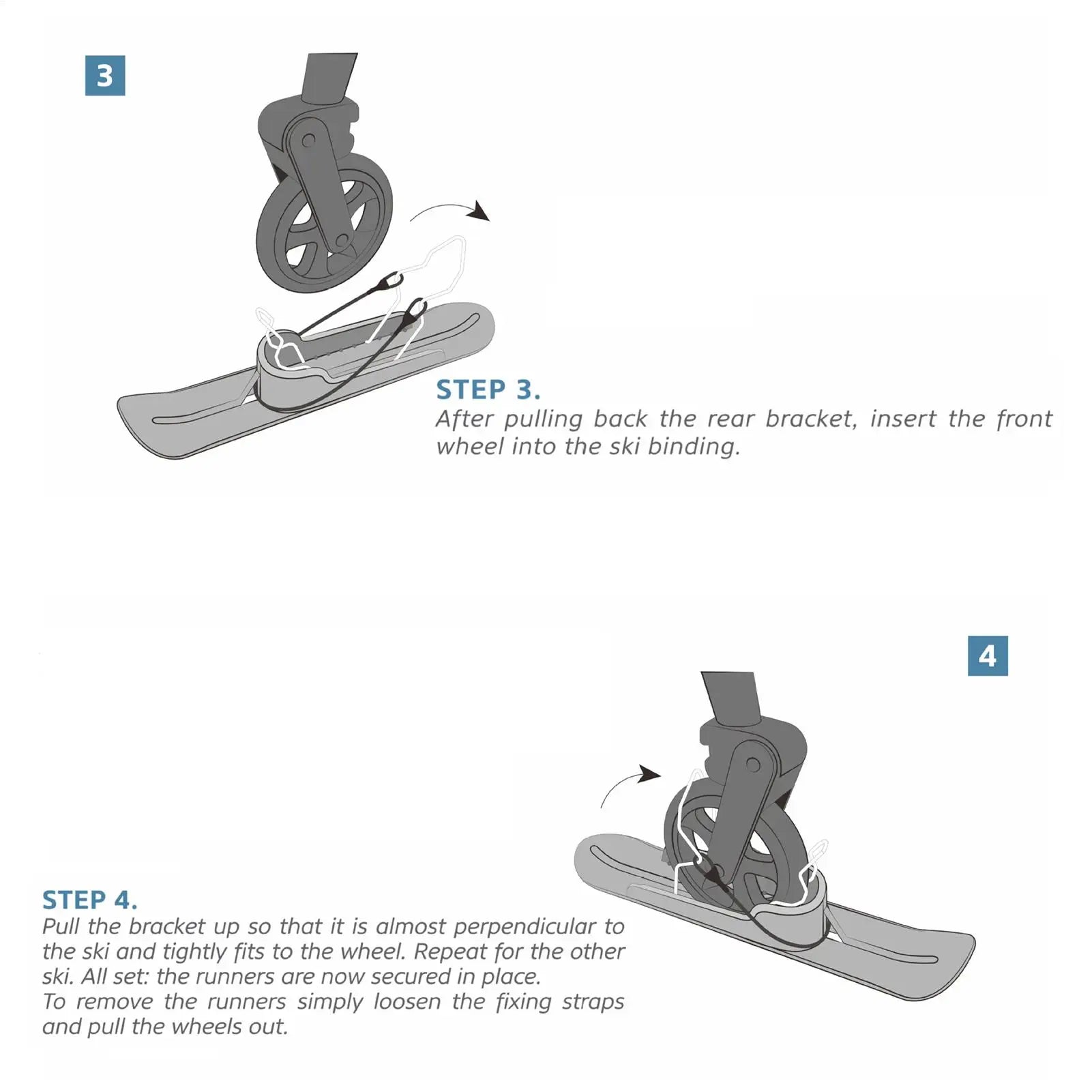 3

STEP 3.
After pulling back the rear bracket, insert the front wheel into the ski binding.

4

STEP 4.
Pull the bracket up so that it is almost perpendicular to the ski and tightly fits to the wheel. Repeat for the other ski. All set: the runners are now secured in place.
To remove the runners simply loosen the fixing straps and pull the wheels out.