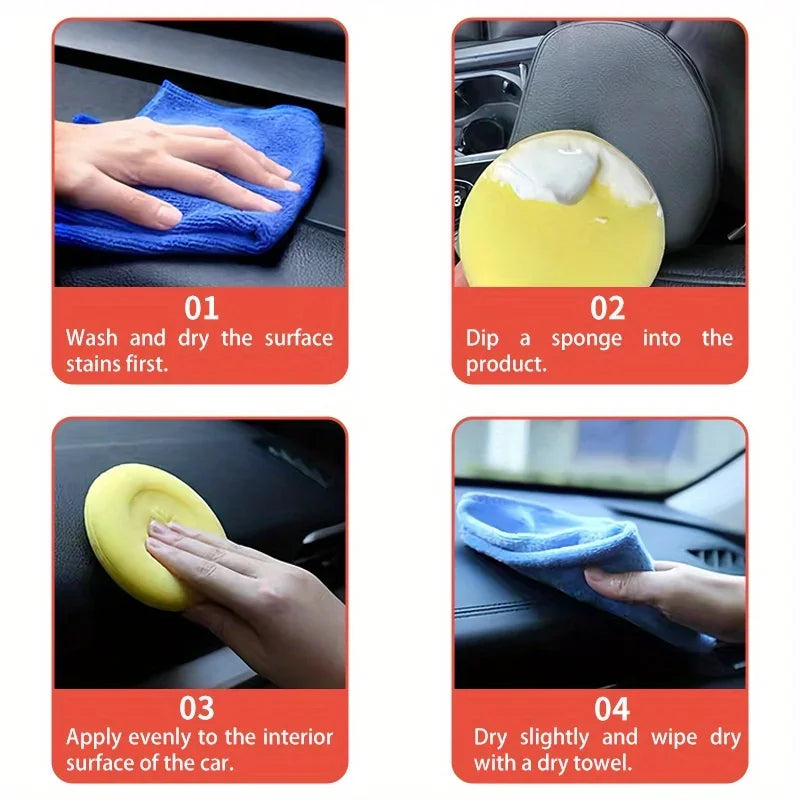 01
Wash and dry the surface stains first.

02
Dip a sponge into the product.

03
Apply evenly to the interior surface of the car.

04
Dry slightly and wipe dry with a dry towel.