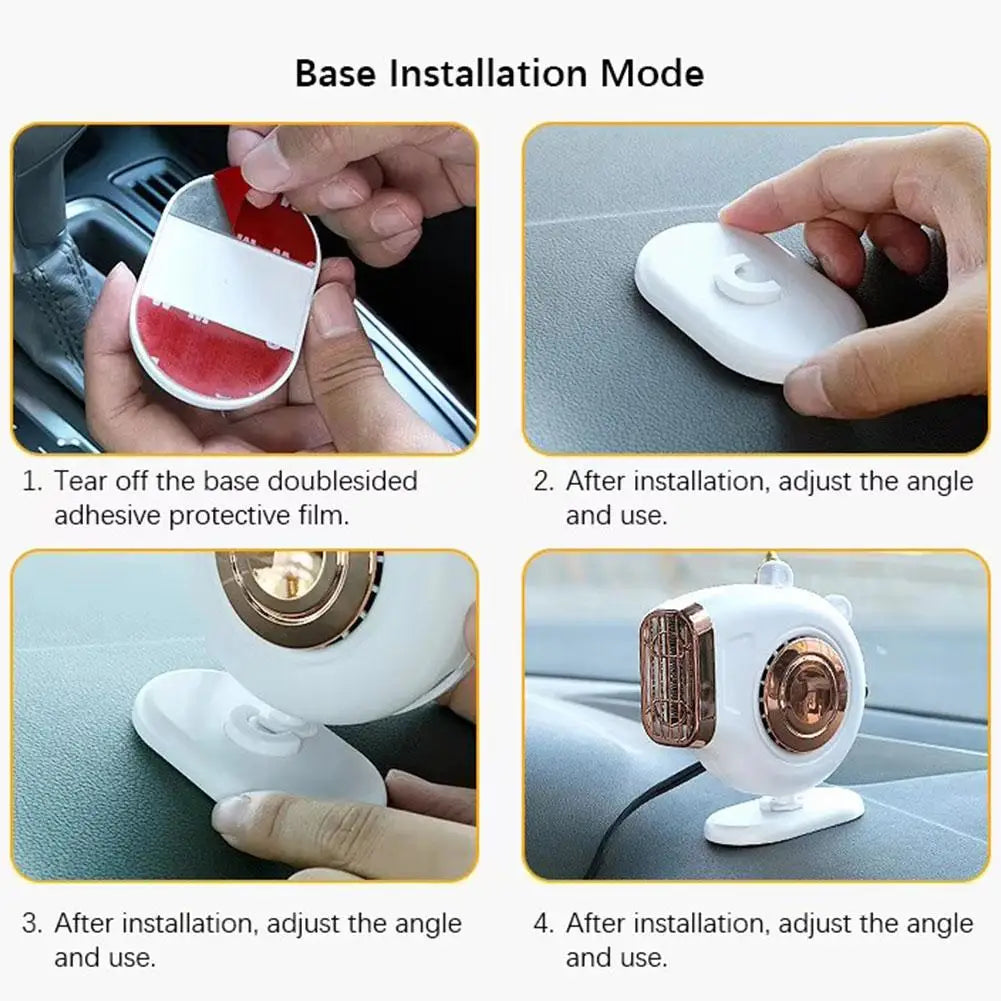 Base Installation Mode

1. Tear off the base doublesided adhesive protective film.

2. After installation, adjust the angle and use.

3. After installation, adjust the angle and use.

4. After installation, adjust the angle and use.