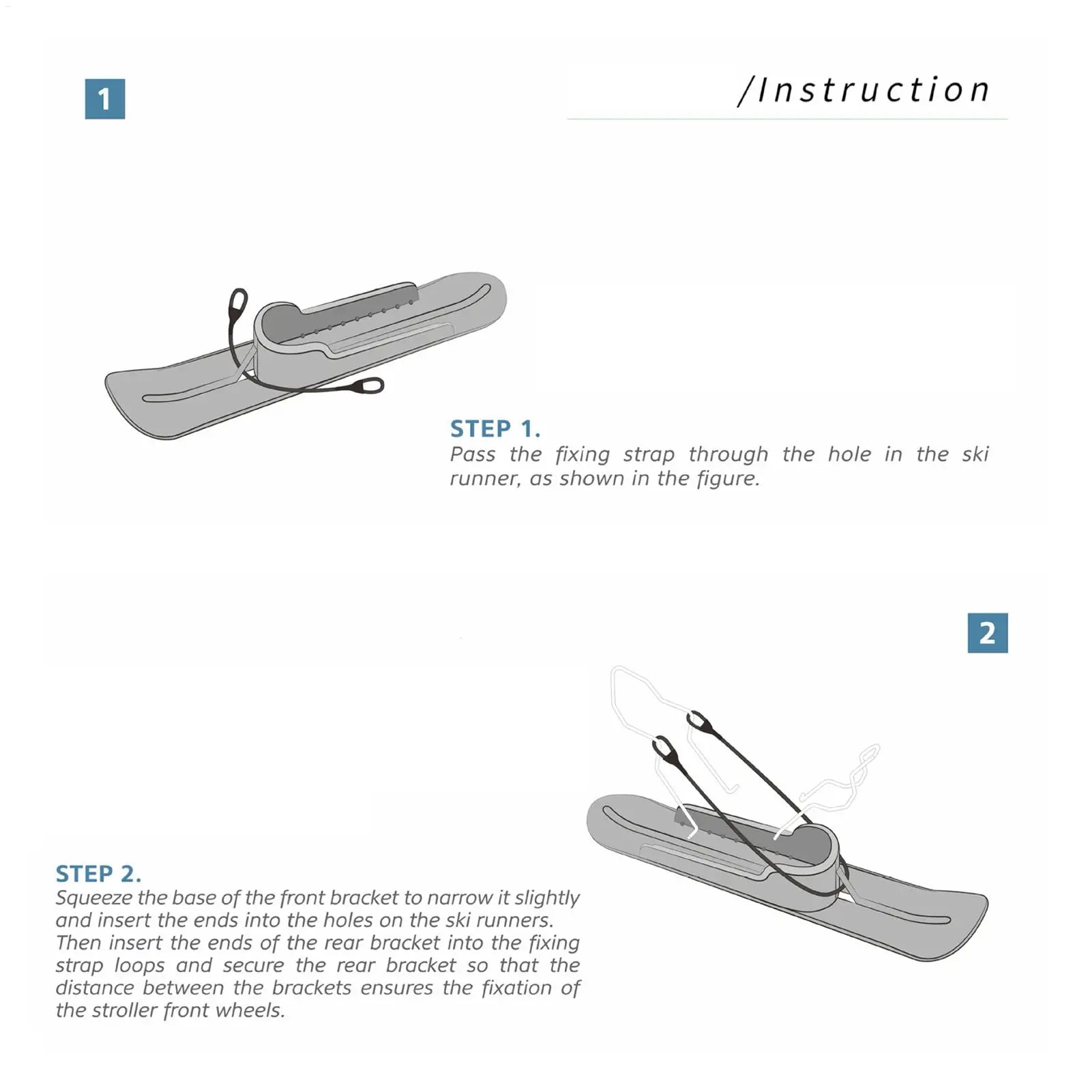 1

/Instruction

STEP 1.
Pass the fixing strap through the hole in the ski runner, as shown in the figure.

2

STEP 2.
Squeeze the base of the front bracket to narrow it slightly and insert the ends into the holes on the ski runners. Then insert the ends of the rear bracket into the fixing strap loops and secure the rear bracket so that the distance between the brackets ensures the fixation of the stroller front wheels.