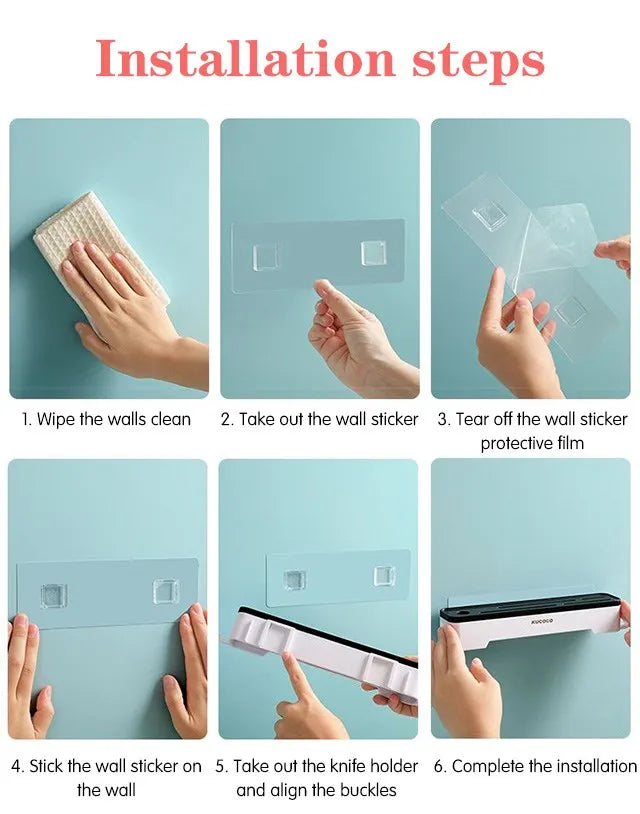 Installation steps

1. Wipe the walls clean

2. Take out the wall sticker

3. Tear off the wall sticker protective film

KUCOCO

4. Stick the wall sticker on the wall

5. Take out the knife holder and align the buckles

6. Complete the installation