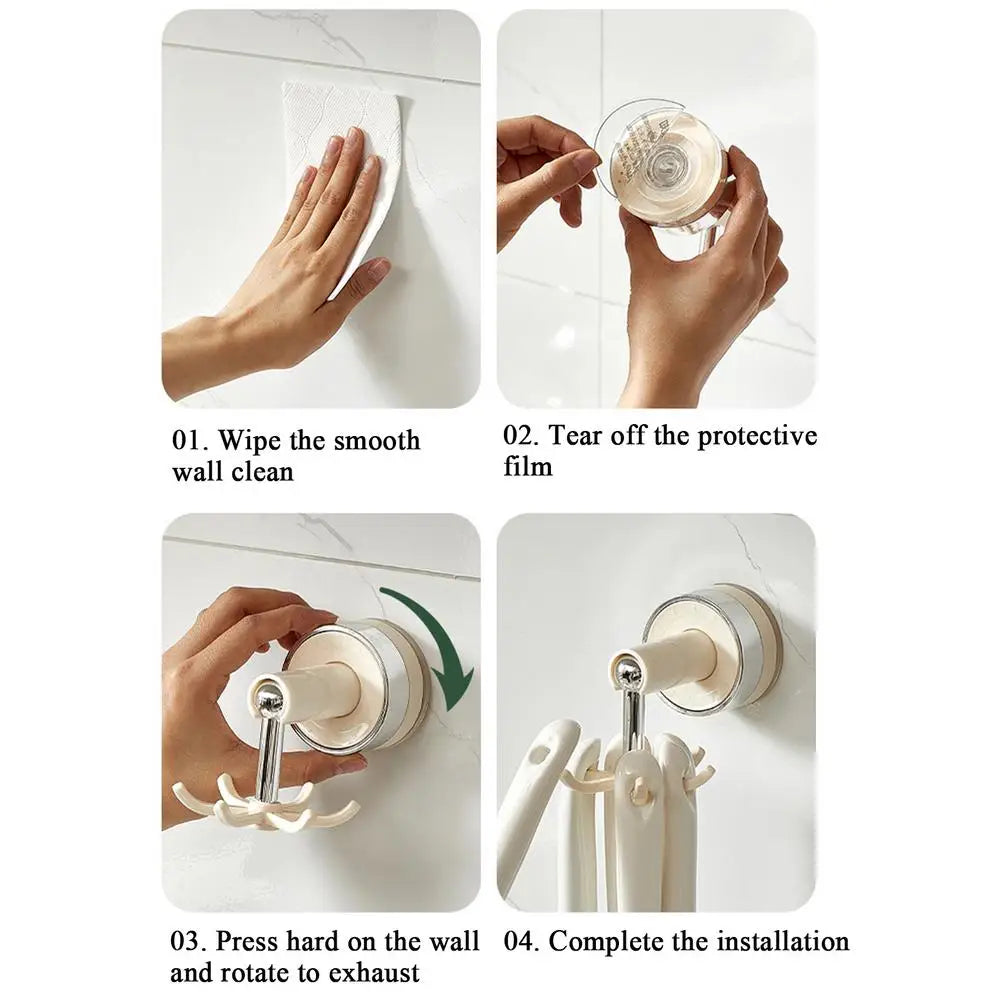 01. Wipe the smooth wall clean

02. Tear off the protective film

03. Press hard on the wall and rotate to exhaust

04. Complete the installation