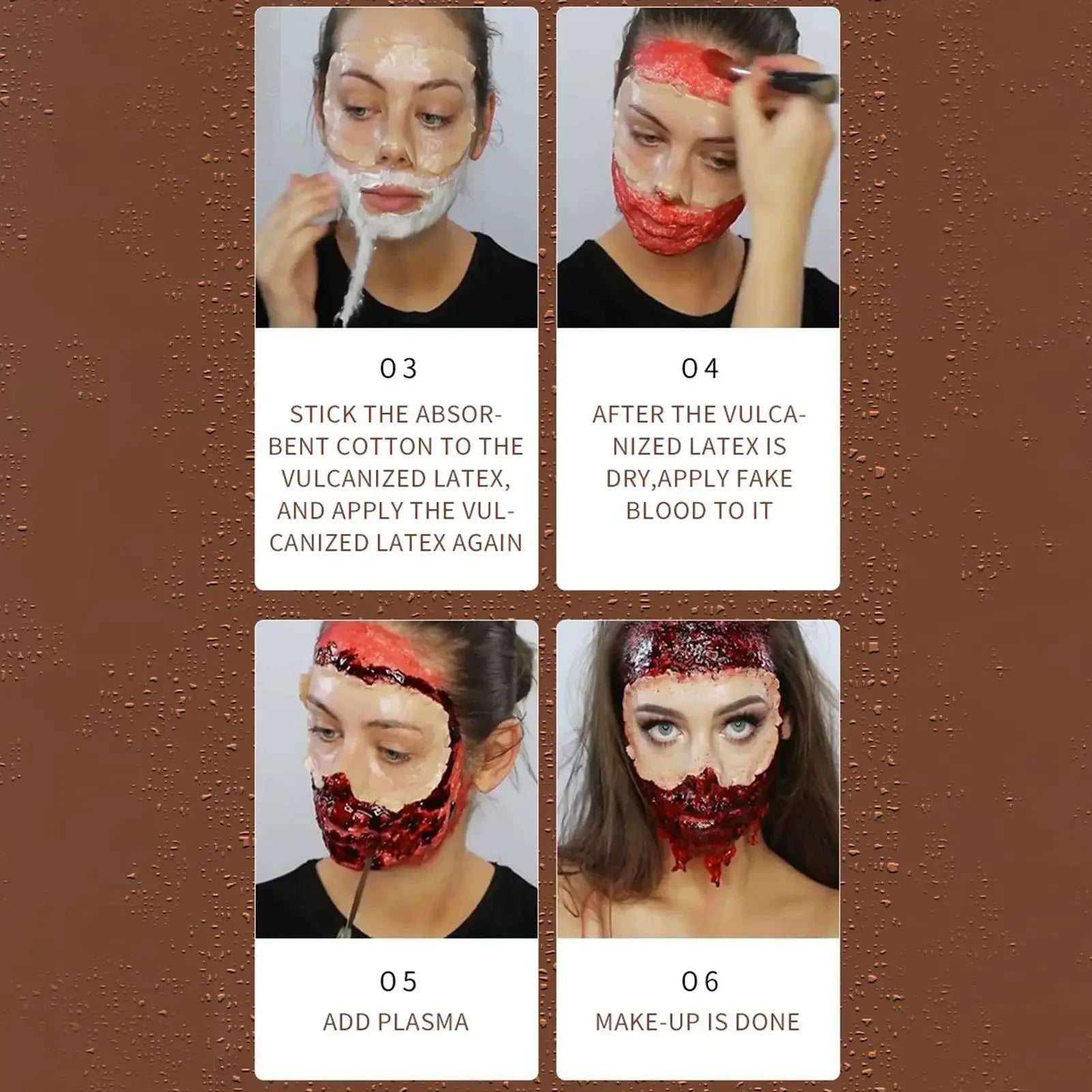 03

STICK THE ABSORBENT COTTON TO THE VULCANIZED LATEX, AND APPLY THE VULCANIZED LATEX AGAIN

04

AFTER THE VULCANIZED LATEX IS DRY,APPLY FAKE BLOOD TO IT

05

ADD PLASMA

06

MAKE-UP IS DONE