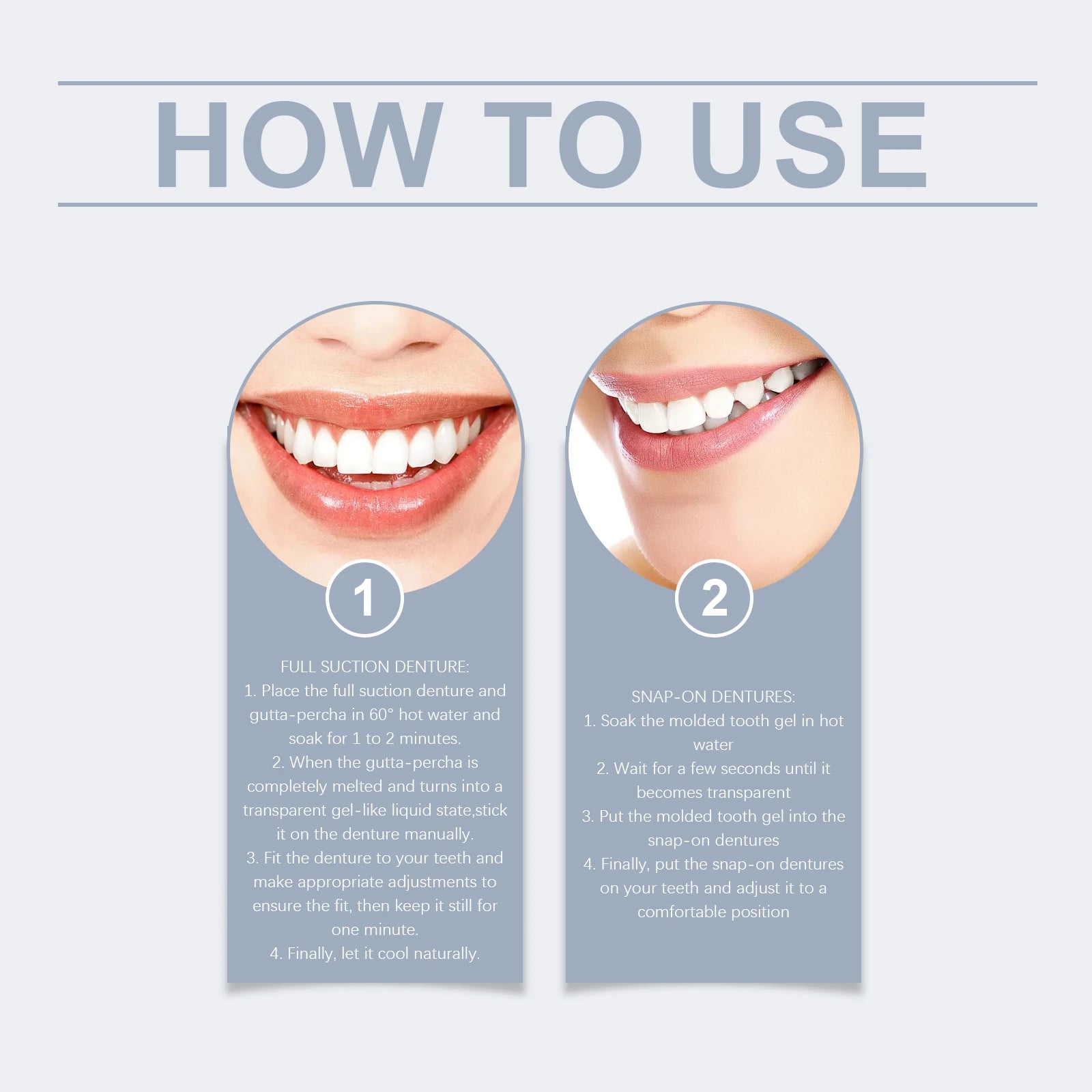 HOW TO USE

1

FULL SUCTION DENTURE:
1. Place the full suction denture and gutta-percha in 60° hot water and soak for 1 to 2 minutes.
2. When the gutta-percha is completely melted and turns into a transparent gel-like liquid state,stick it on the denture manually.
3. Fit the denture to your teeth and make appropriate adjustments to ensure the fit, then keep it still for one minute.
4. Finally, let it cool naturally.

2

SNAP-ON DENTURES:
1. Soak the molded tooth gel in hot water
2. Wait for a few seconds until it becomes transparent
3. Put the molded tooth gel into the snap-on dentures
4. Finally, put the snap-on dentures on your teeth and adjust it to a comfortable position