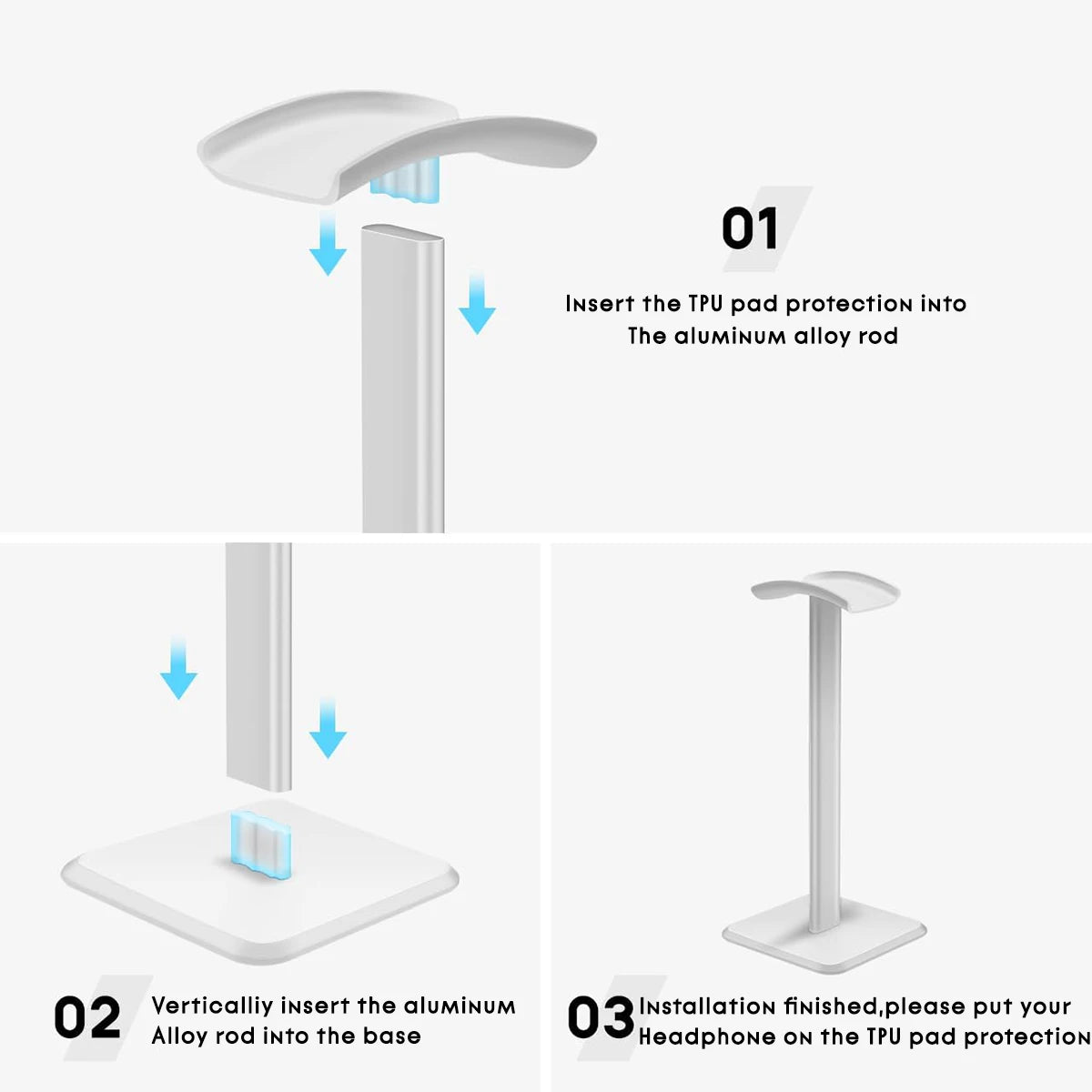 01

Insert the TPU pad protection into The aluminum alloy rod

02 Verticalliy insert the aluminum Alloy rod into the base

03 Installation finished,please put your Headphone on the TPU pad protection