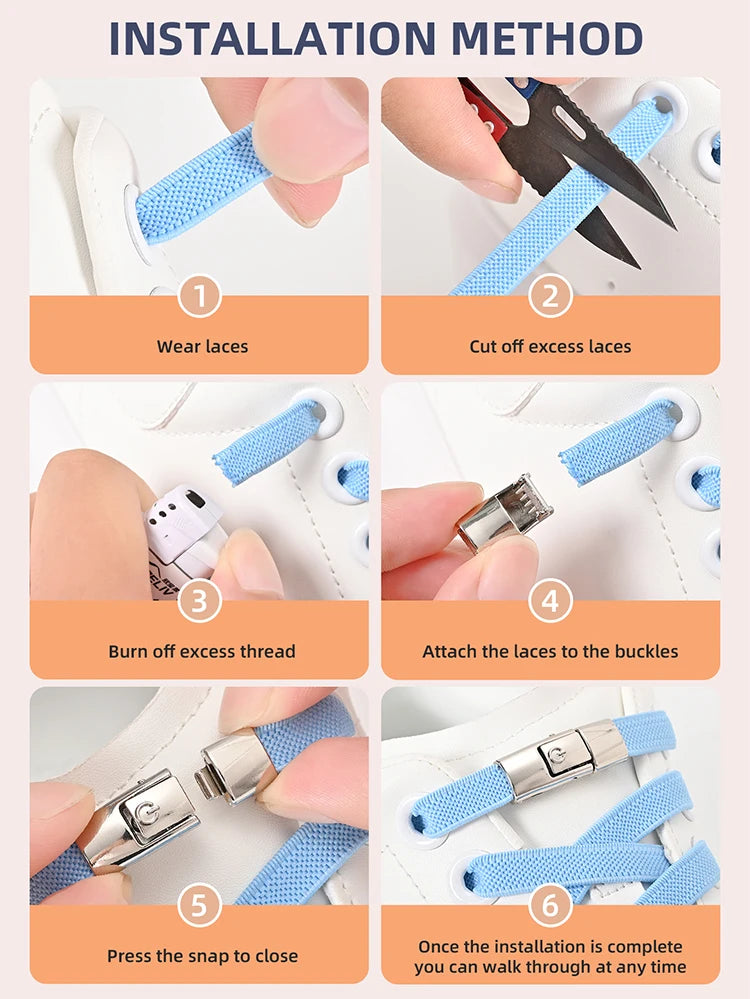 INSTALLATION METHOD

1
Wear laces

2
Cut off excess laces

3
Burn off excess thread

4
Attach the laces to the buckles

5
Press the snap to close

6
Once the installation is complete you can walk through at any time