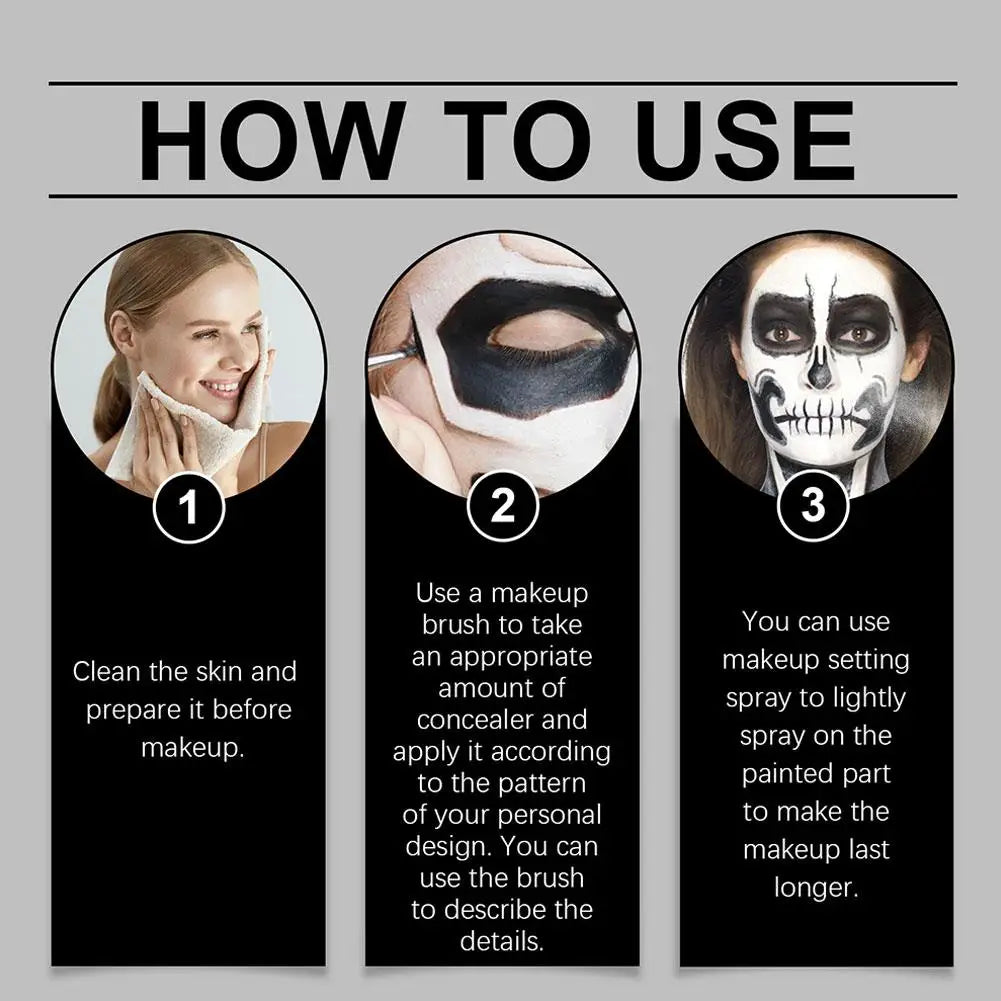 HOW TO USE

1

Clean the skin and prepare it before makeup.

2

Use a makeup brush to take an appropriate amount of concealer and apply it according to the pattern of your personal design. You can use the brush to describe the details.

3

You can use makeup setting spray to lightly spray on the painted part to make the makeup last longer.