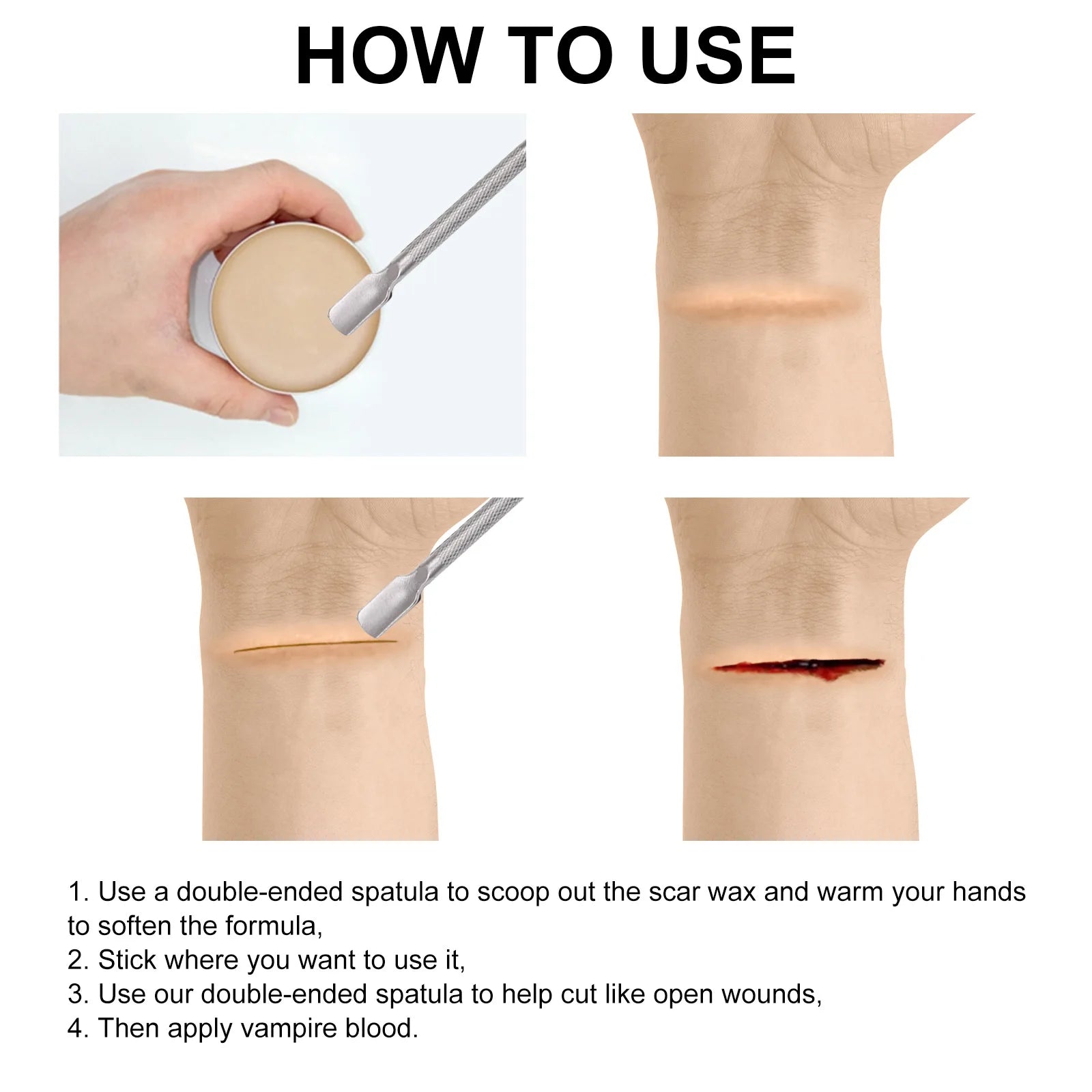 HOW TO USE

1. Use a double-ended spatula to scoop out the scar wax and warm your hands to soften the formula,
2. Stick where you want to use it,
3. Use our double-ended spatula to help cut like open wounds,
4. Then apply vampire blood.