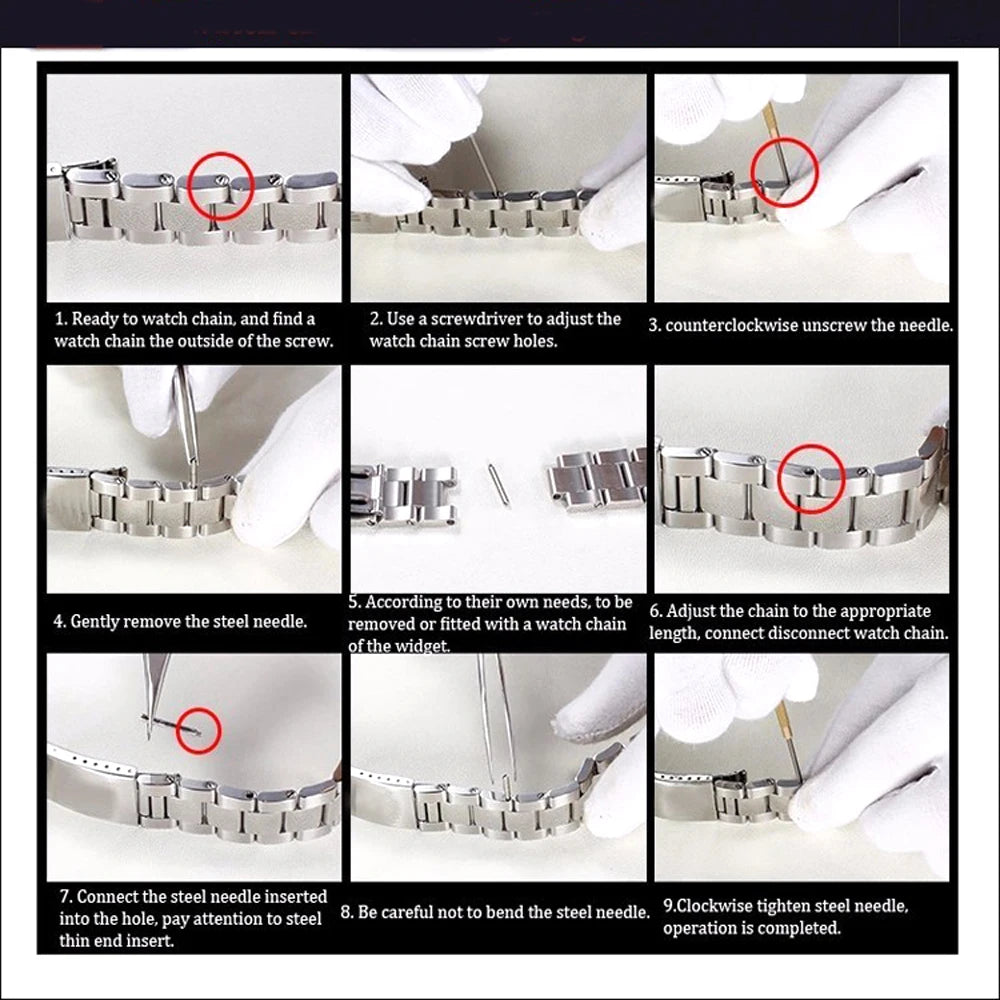 1. Ready to watch chain, and find a watch chain the outside of the screw.

2. Use a screwdriver to adjust the watch chain screw holes.

3. counterclockwise unscrew the needle.

4. Gently remove the steel needle.

5. According to their own needs, to be removed or fitted with a watch chain of the widget.

6. Adjust the chain to the appropriate length, connect disconnect watch chain.

7. Connect the steel needle inserted into the hole, pay attention to steel thin end insert.

8. Be careful not to bend the steel needle.

9.Clockwise tighten steel needle, operation is completed.