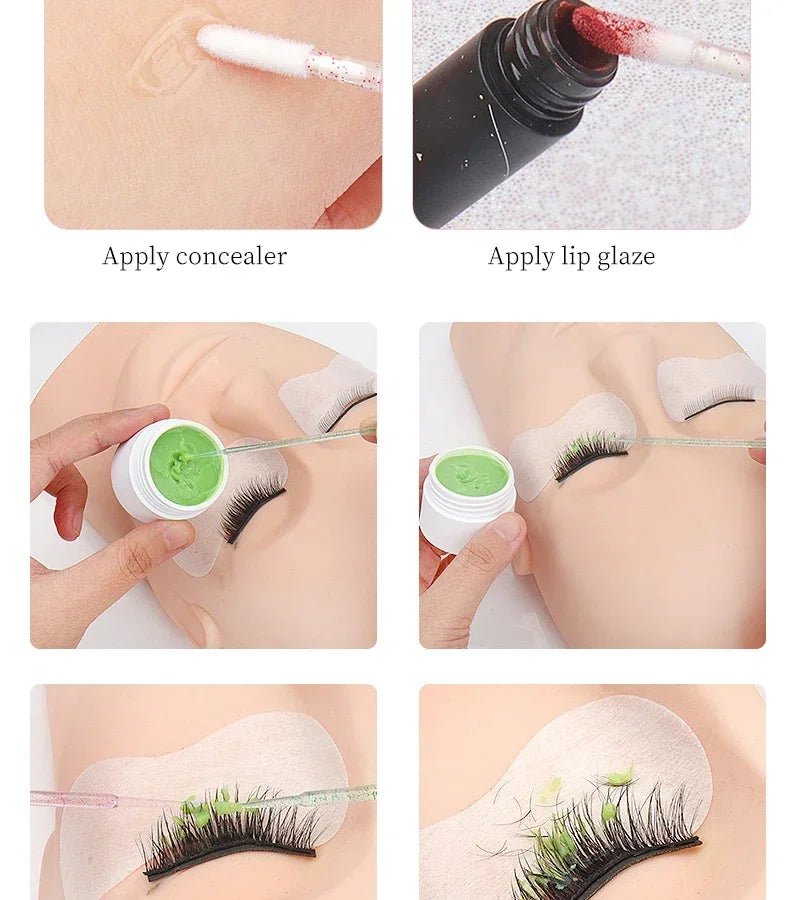 Apply concealer

Apply lip glaze