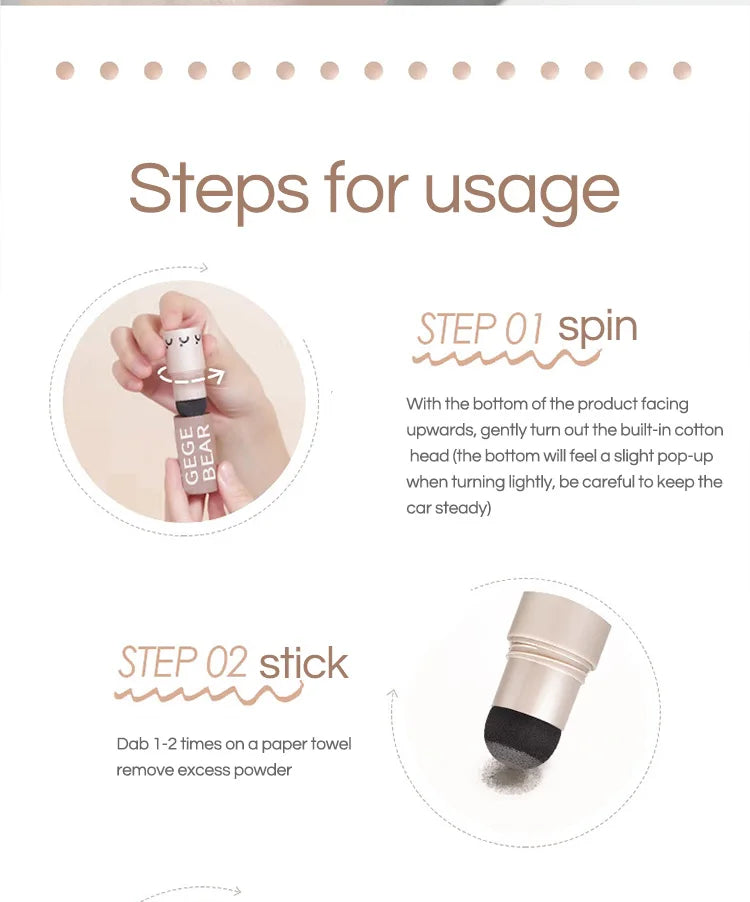 Steps for usage

GEGE BEAR

STEP 01 spin

With the bottom of the product facing upwards, gently turn out the built-in cotton head (the bottom will feel a slight pop-up when turning lightly, be careful to keep the car steady)

STEP 02 stick

Dab 1-2 times on a paper towel remove excess powder