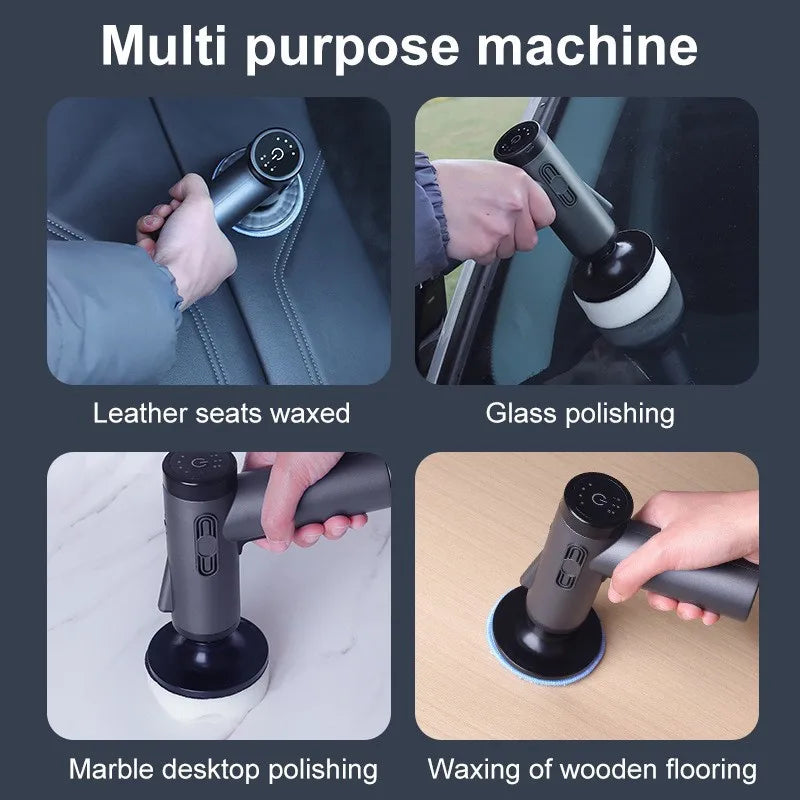 Multi purpose machine

Leather seats waxed

Glass polishing

Marble desktop polishing

Waxing of wooden flooring