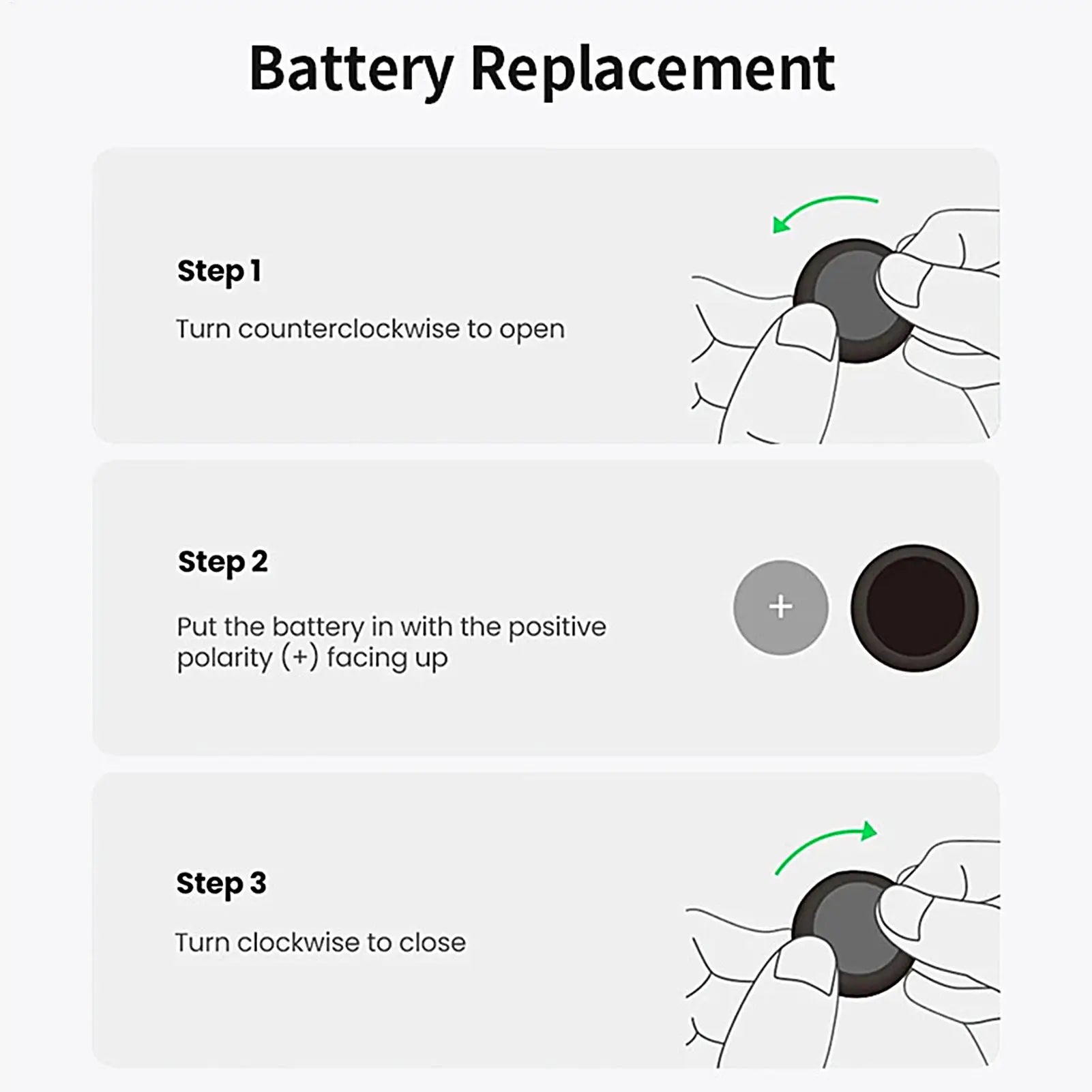 Battery Replacement

Step 1

Turn counterclockwise to open

Step 2

Put the battery in with the positive polarity (+) facing up

+

Step 3

Turn clockwise to close