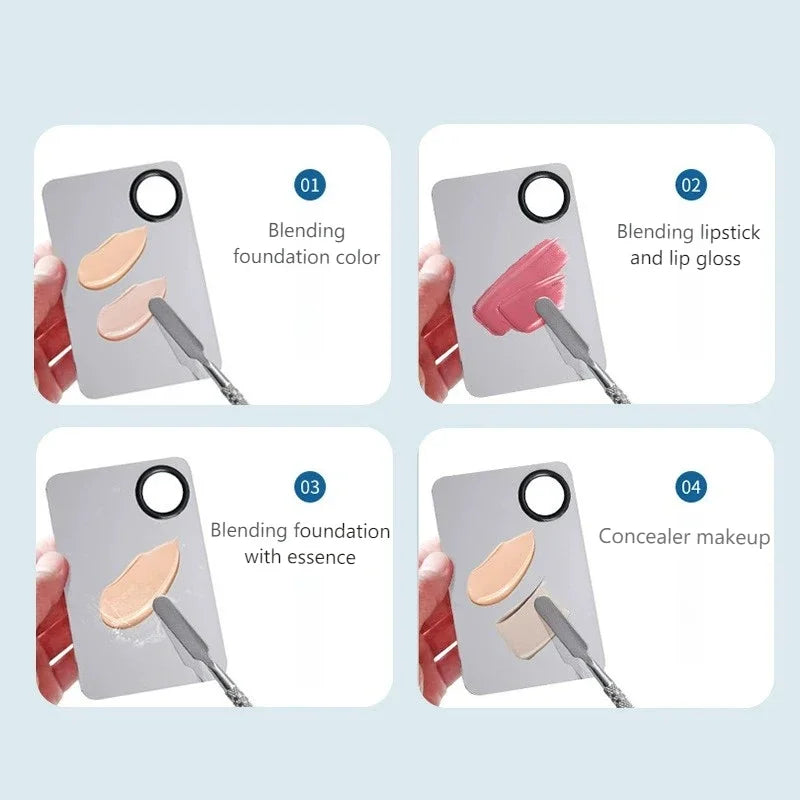 01
Blending foundation color

02
Blending lipstick and lip gloss

03
Blending foundation with essence

04
Concealer makeup