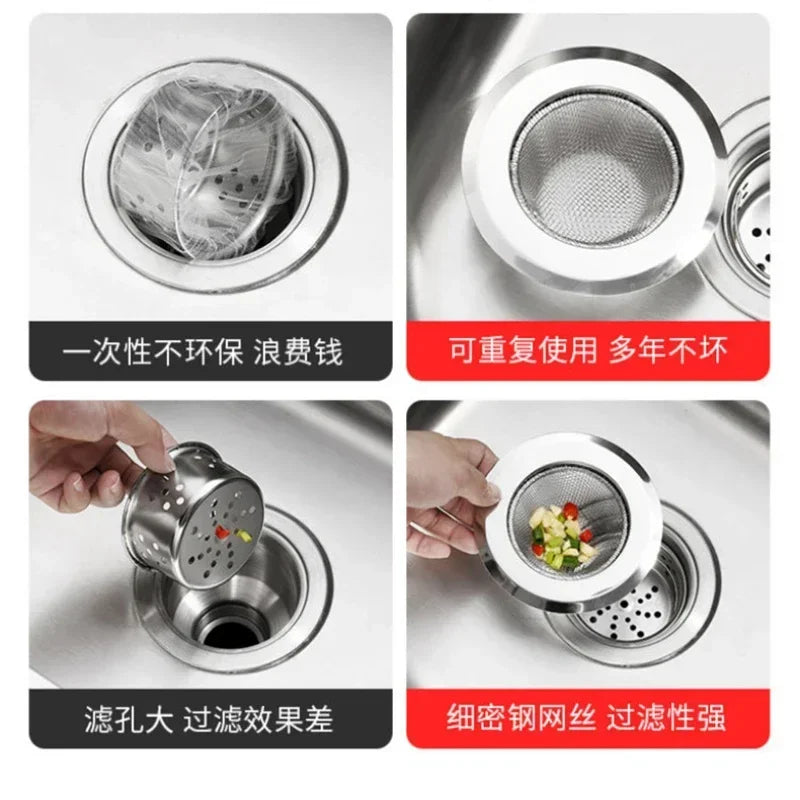 一次性不环保 浪费钱

可重复使用 多年不坏

滤孔大 过滤效果差

细密钢网丝 过滤性强