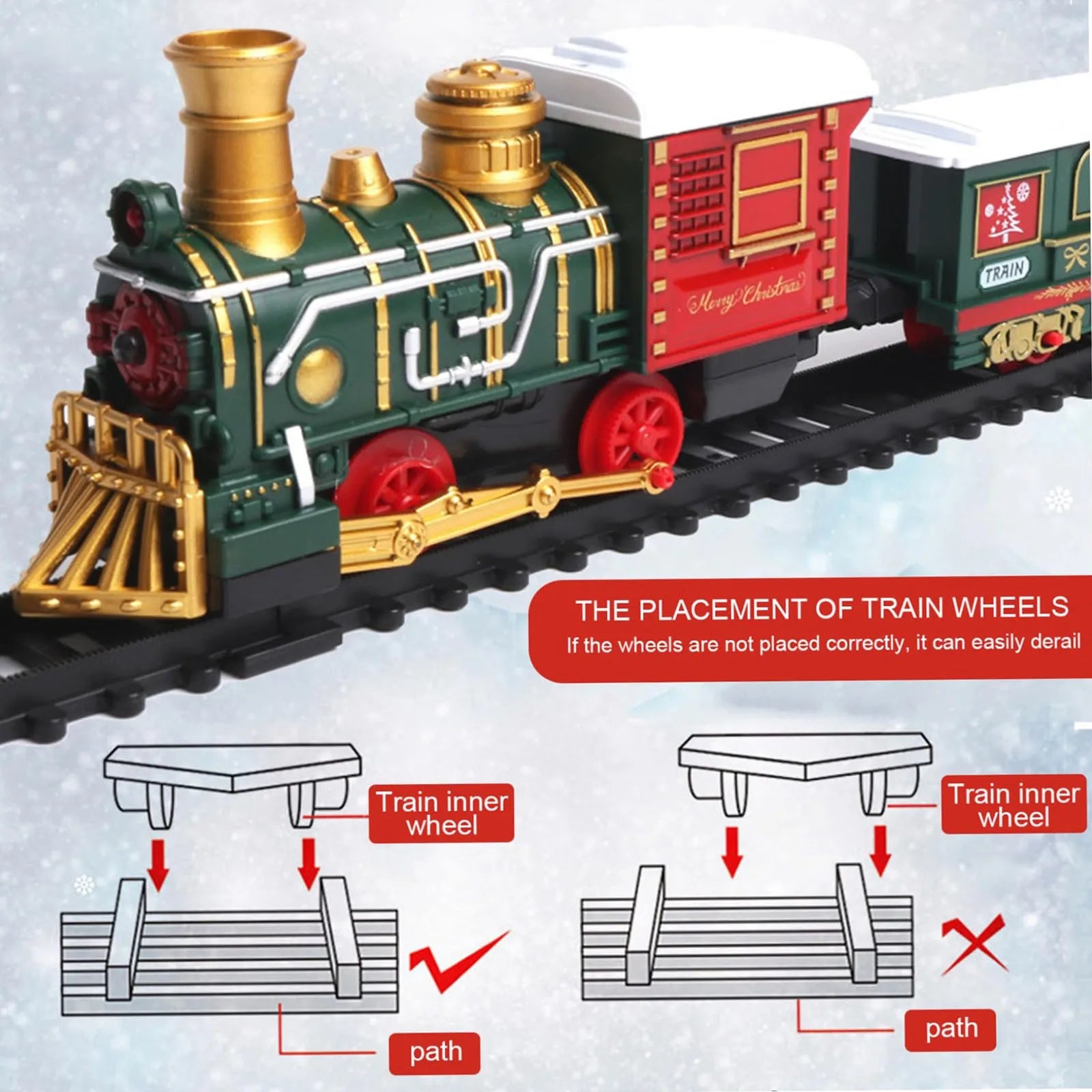 Merry Christmas

TRAIN

THE PLACEMENT OF TRAIN WHEELS

If the wheels are not placed correctly, it can easily derail

Train inner wheel

path

Train inner wheel

path