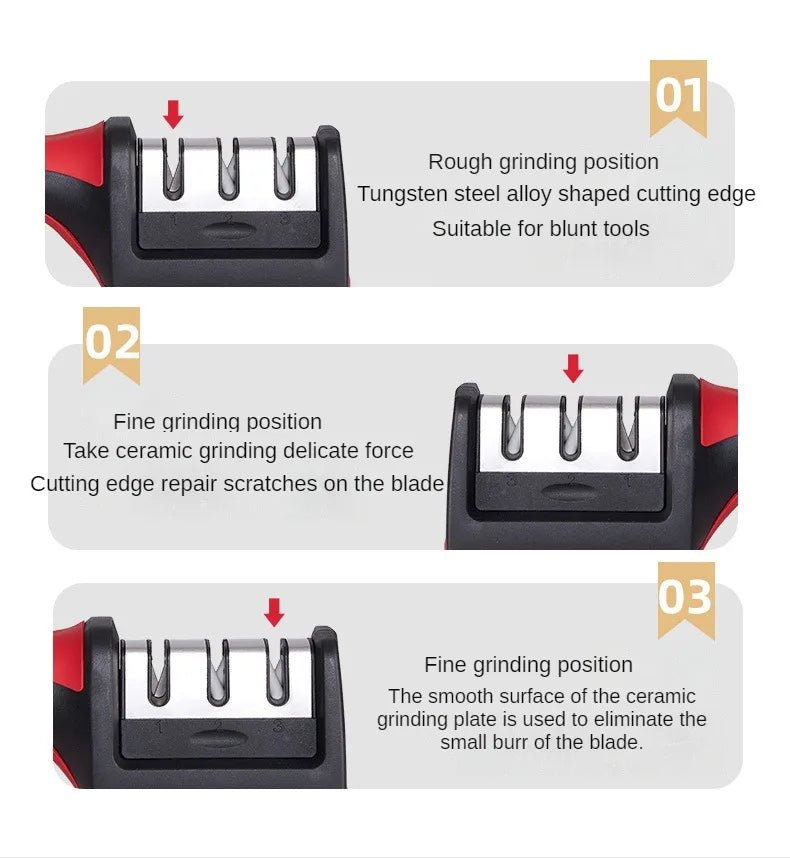 01

1 2 3

Rough grinding position
Tungsten steel alloy shaped cutting edge
Suitable for blunt tools

02

Fine grinding position
Take ceramic grinding delicate force
Cutting edge repair scratches on the blade

3 2 1

03

1 2 3

Fine grinding position
The smooth surface of the ceramic grinding plate is used to eliminate the small burr of the blade.