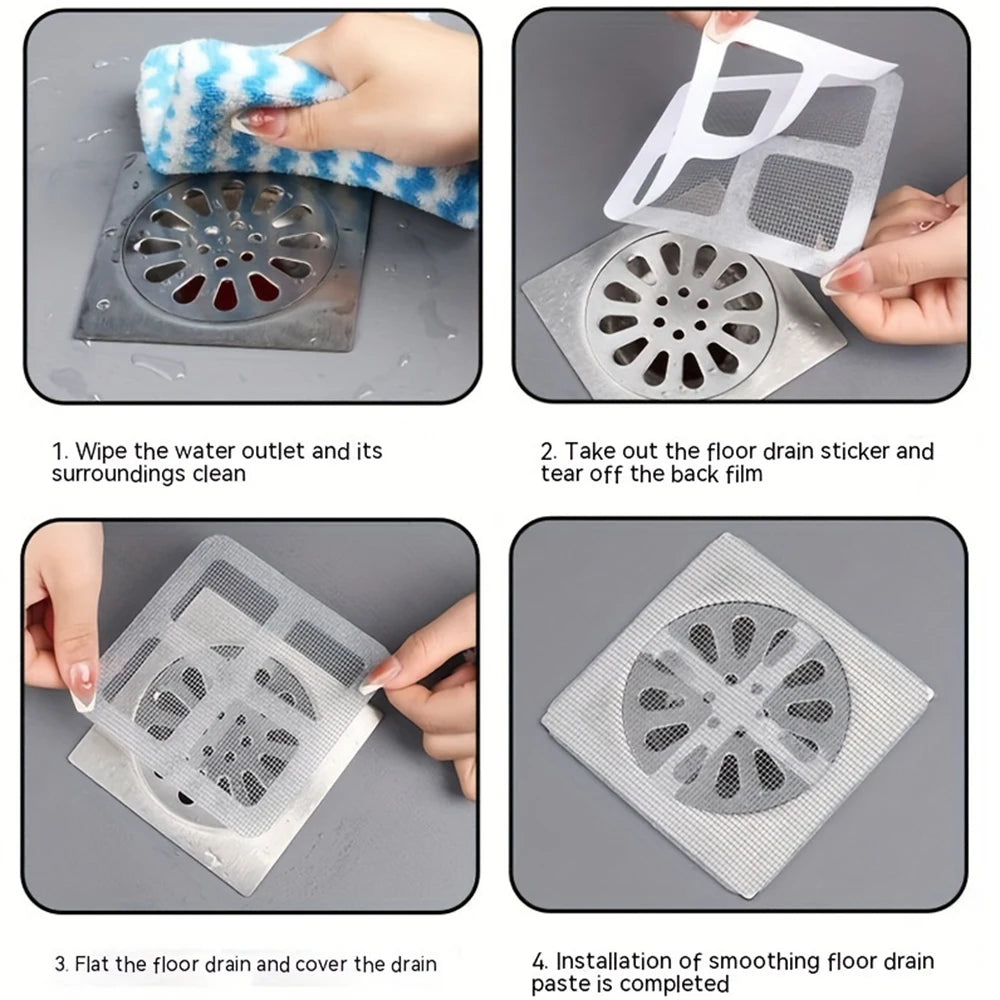 1. Wipe the water outlet and its surroundings clean

2. Take out the floor drain sticker and tear off the back film

3. Flat the floor drain and cover the drain

4. Installation of smoothing floor drain paste is completed